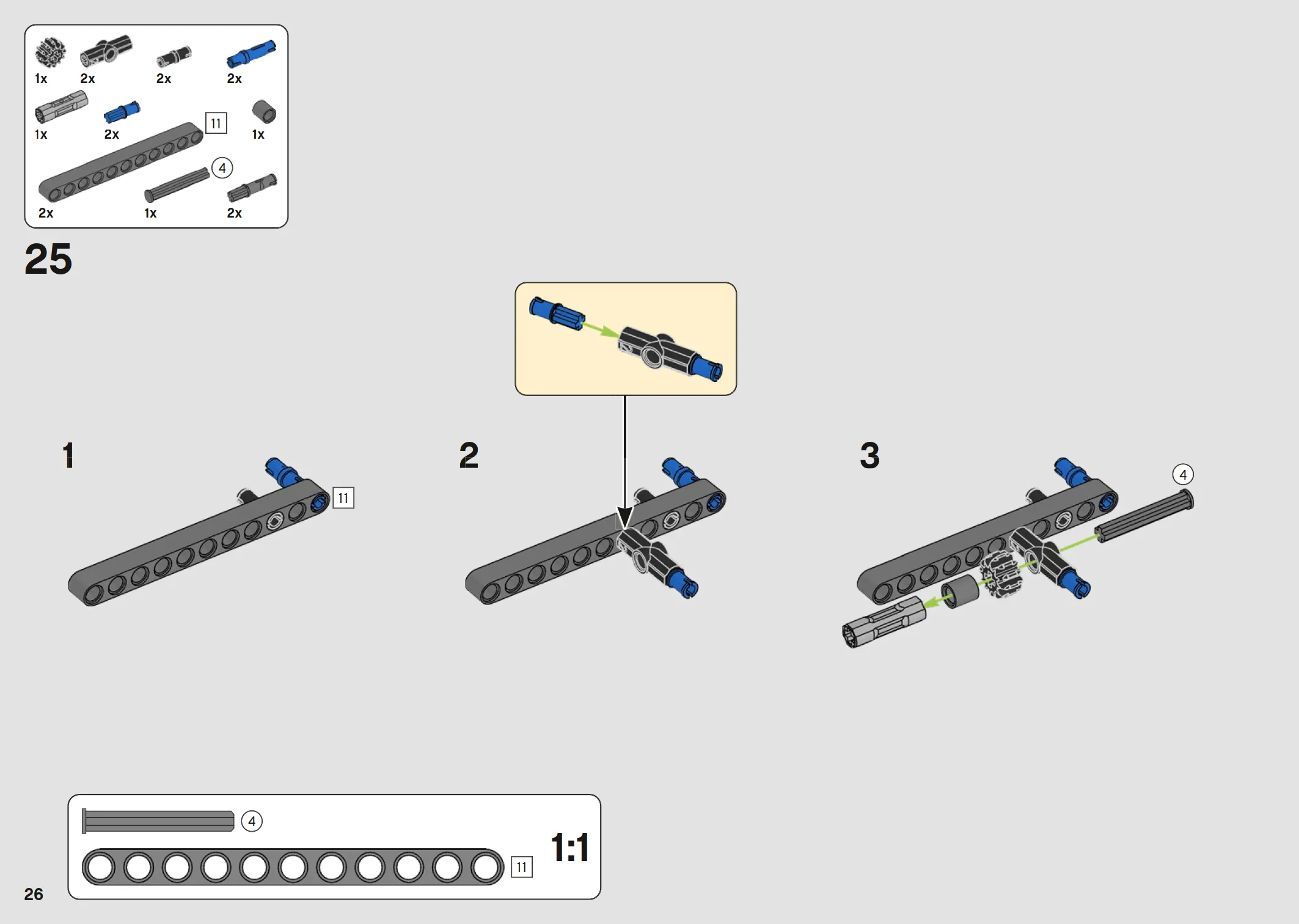 1x 2x 2x 2x

1x 2x 11 1x

4

2x 1x 2x

25

1

11

2

3

4

4

11

1:1

26