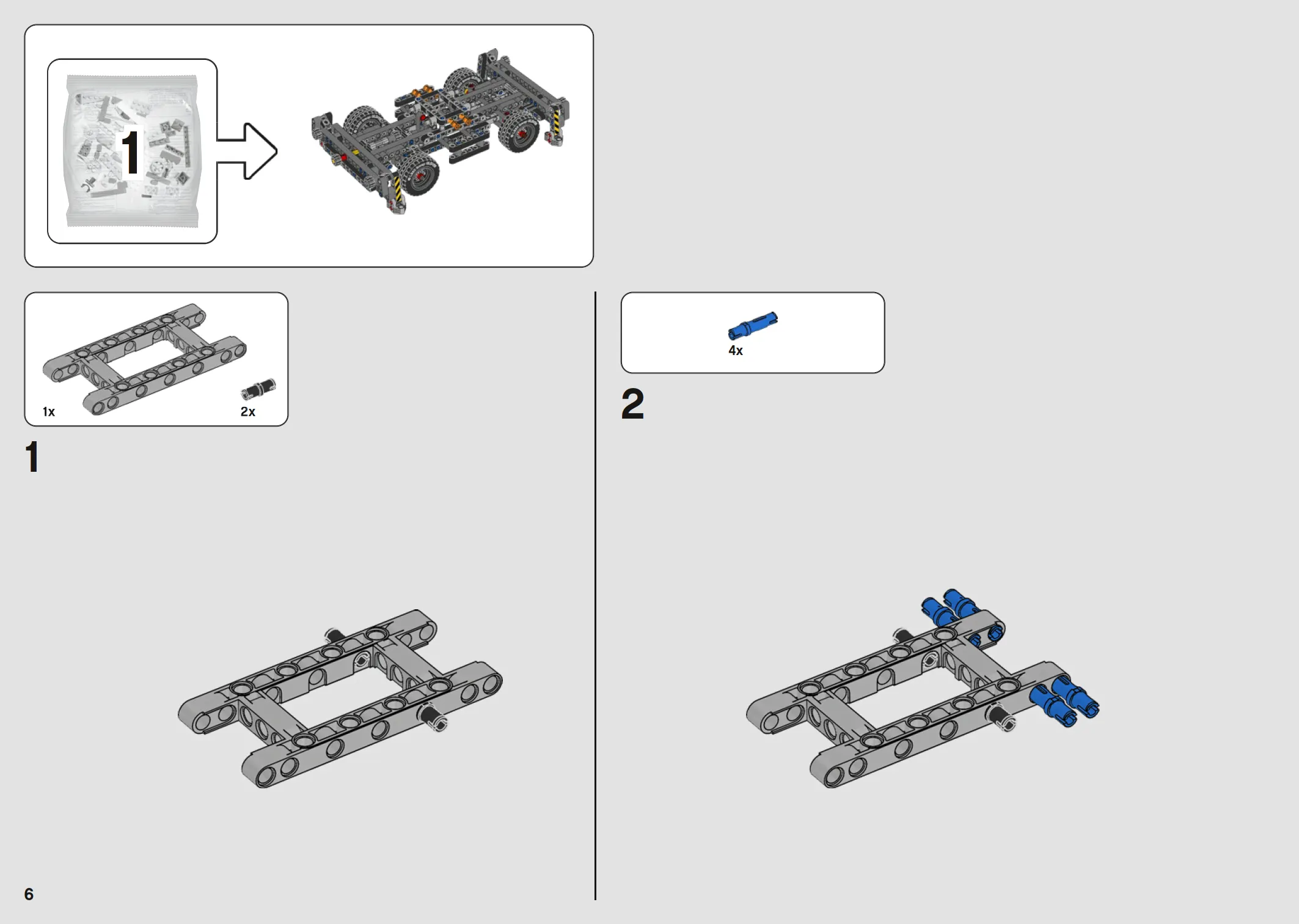 1

1x

2x

1

4x

2

6