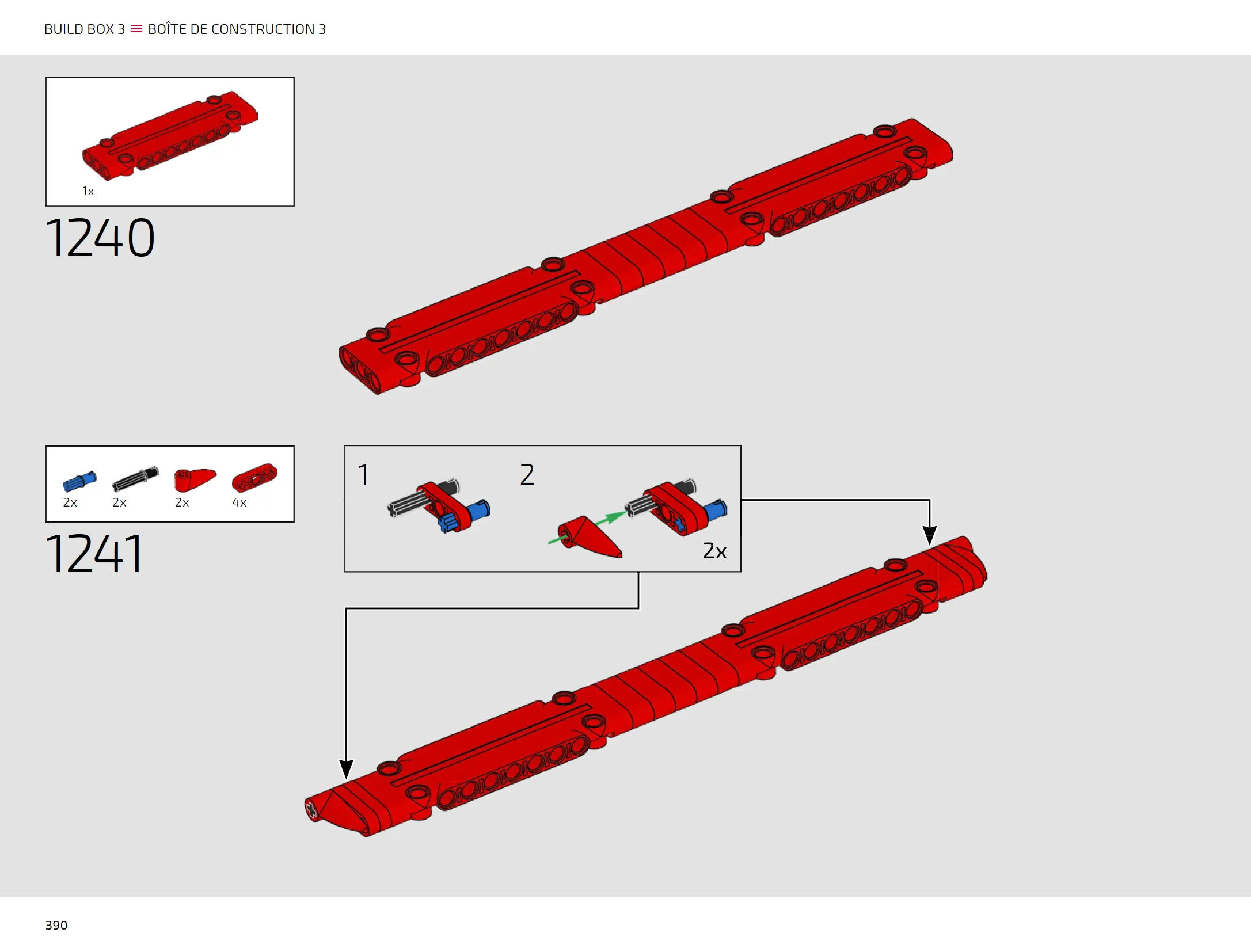 BUILD BOX 3 ≡ BOÎTE DE CONSTRUCTION 3

1x

1240

2x 2x 2x 4x

1241

1

2

2x

390