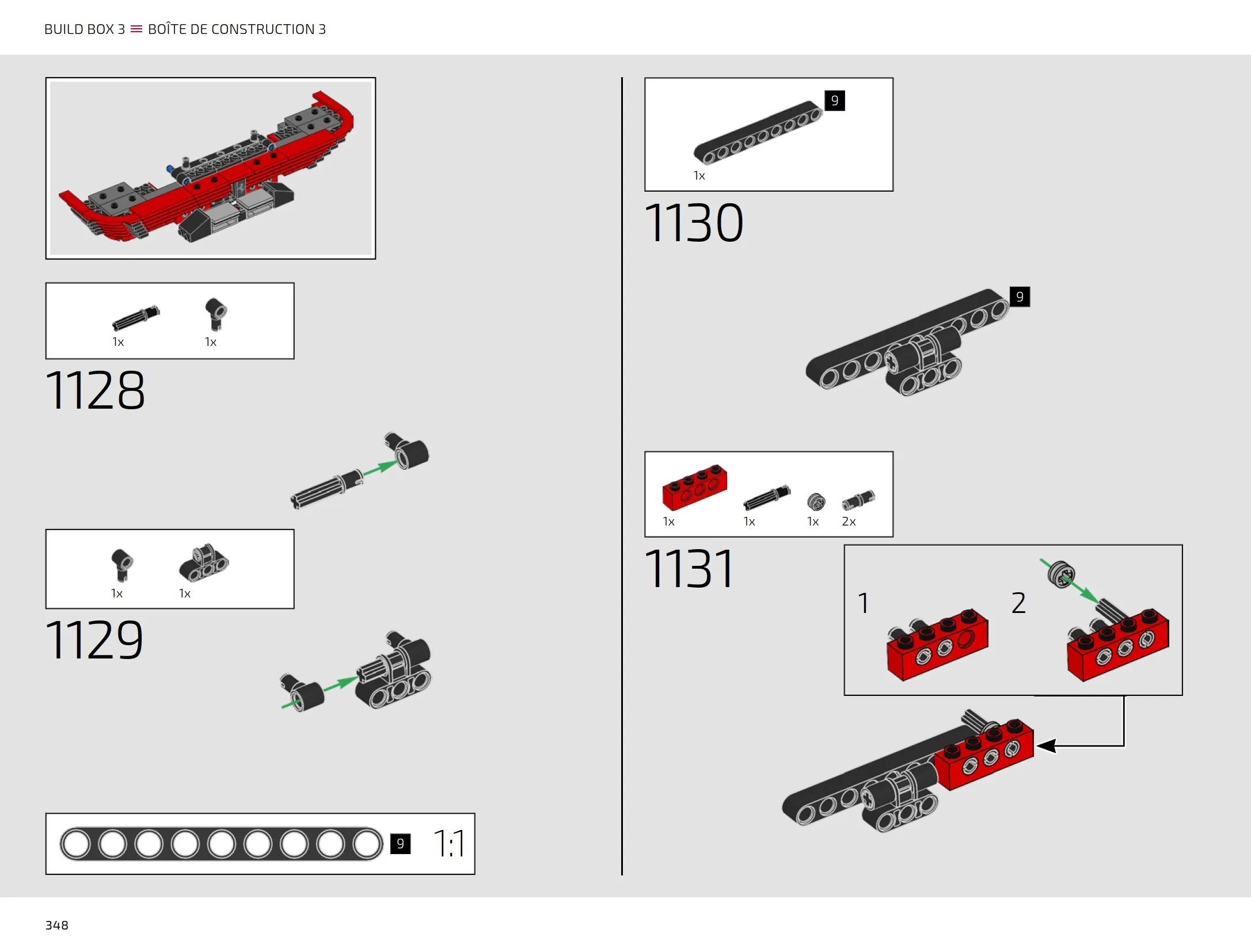 BUILD BOX 3 ≡ BOÎTE DE CONSTRUCTION 3

1x 1x

1128

1x 1x

1129

9 1:1

9

1x

1130

9

1x 1x 1x 2x

1131

1 2

348