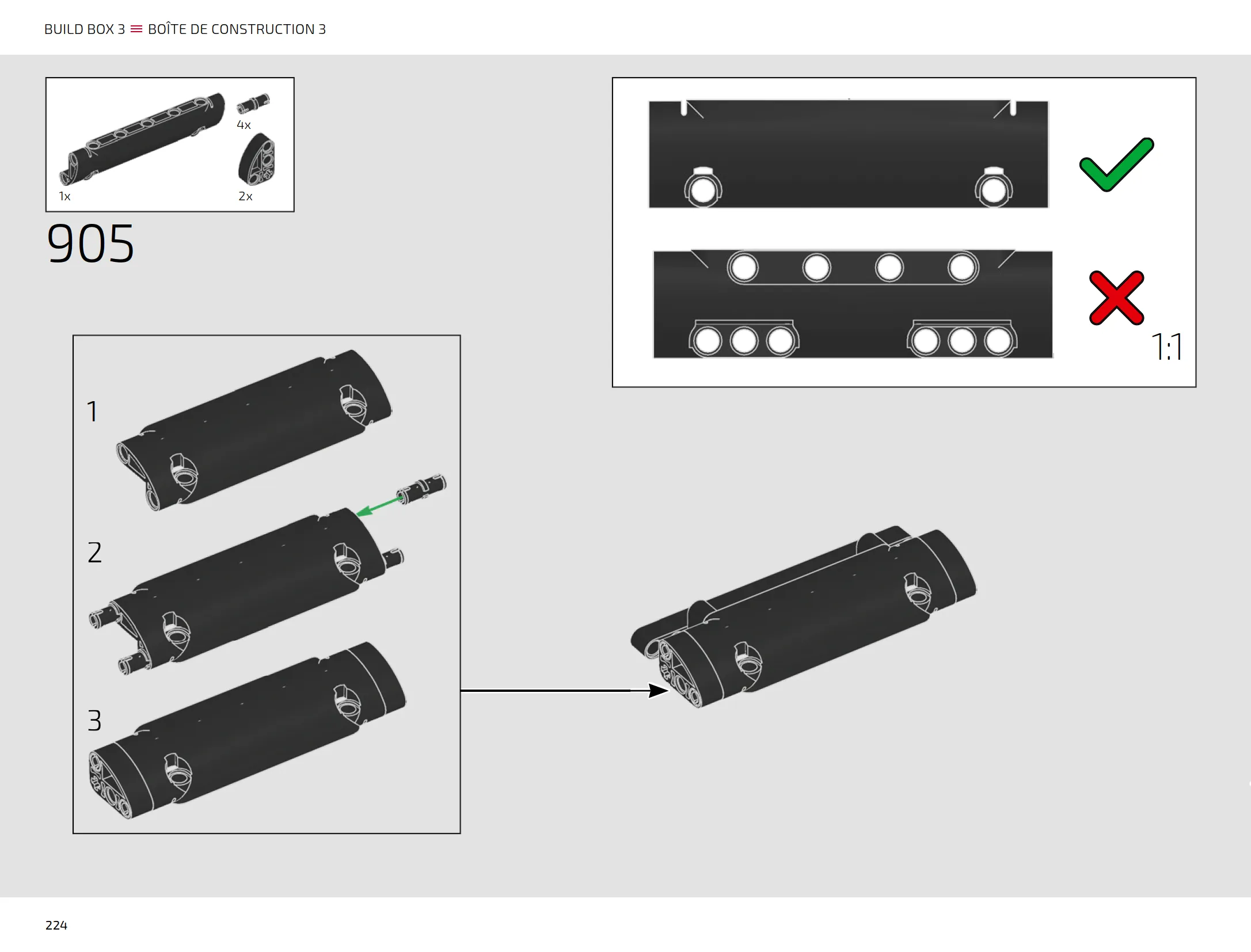 BUILD BOX 3 ≡ BOÎTE DE CONSTRUCTION 3

4x

1x

2x

905

1:1

1

2

3

224