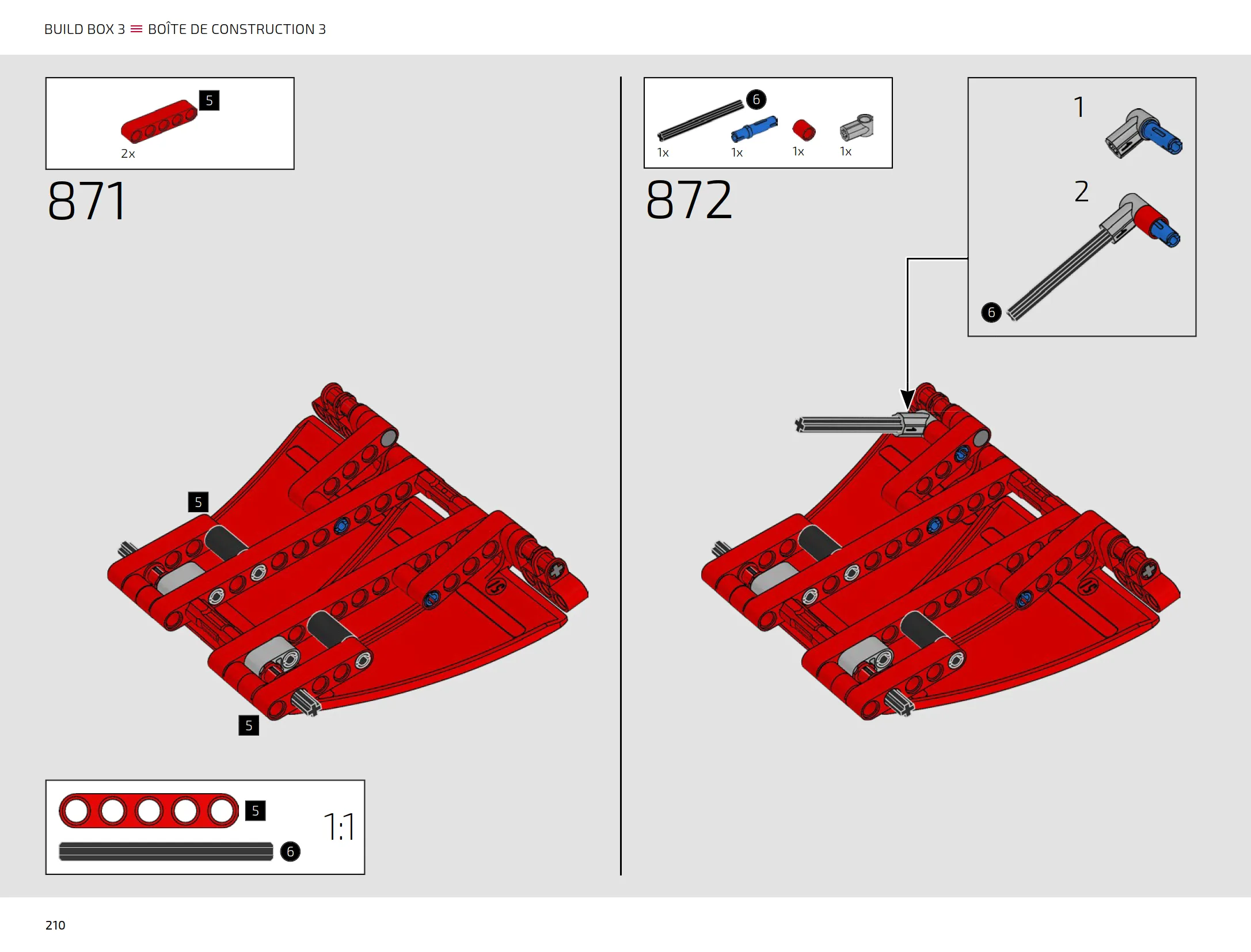 BUILD BOX 3 ≡ BOÎTE DE CONSTRUCTION 3

5
2x

871

5

5

5
6
1:1

6
1x 1x 1x 1x

872

1

2

6

210