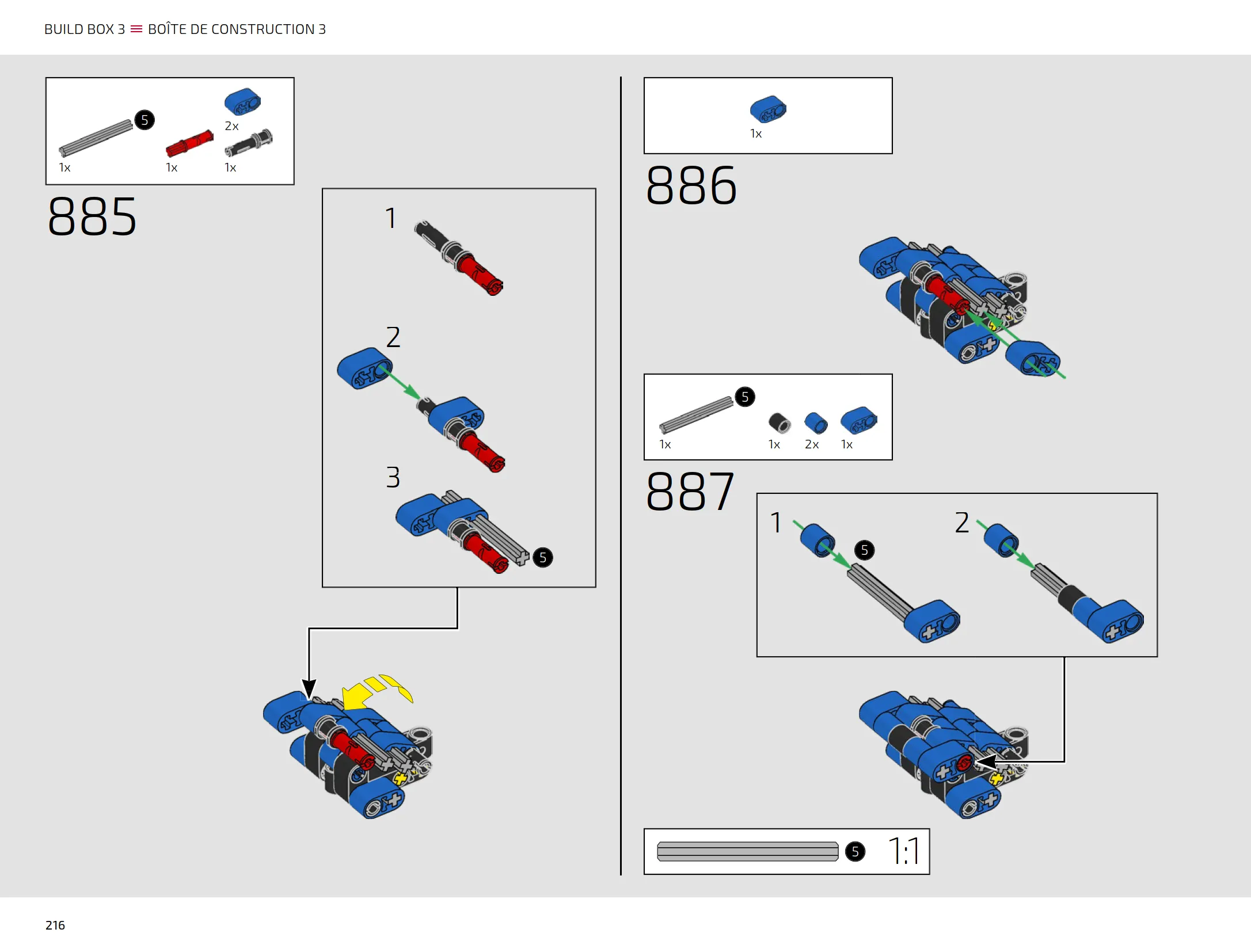 BUILD BOX 3 ≡ BOÎTE DE CONSTRUCTION 3

5
2x
1x
1x
1x

885

1

2

3

5

1x

886

5
1x
1x
2x
1x

887

1
5
2

5
1:1

216