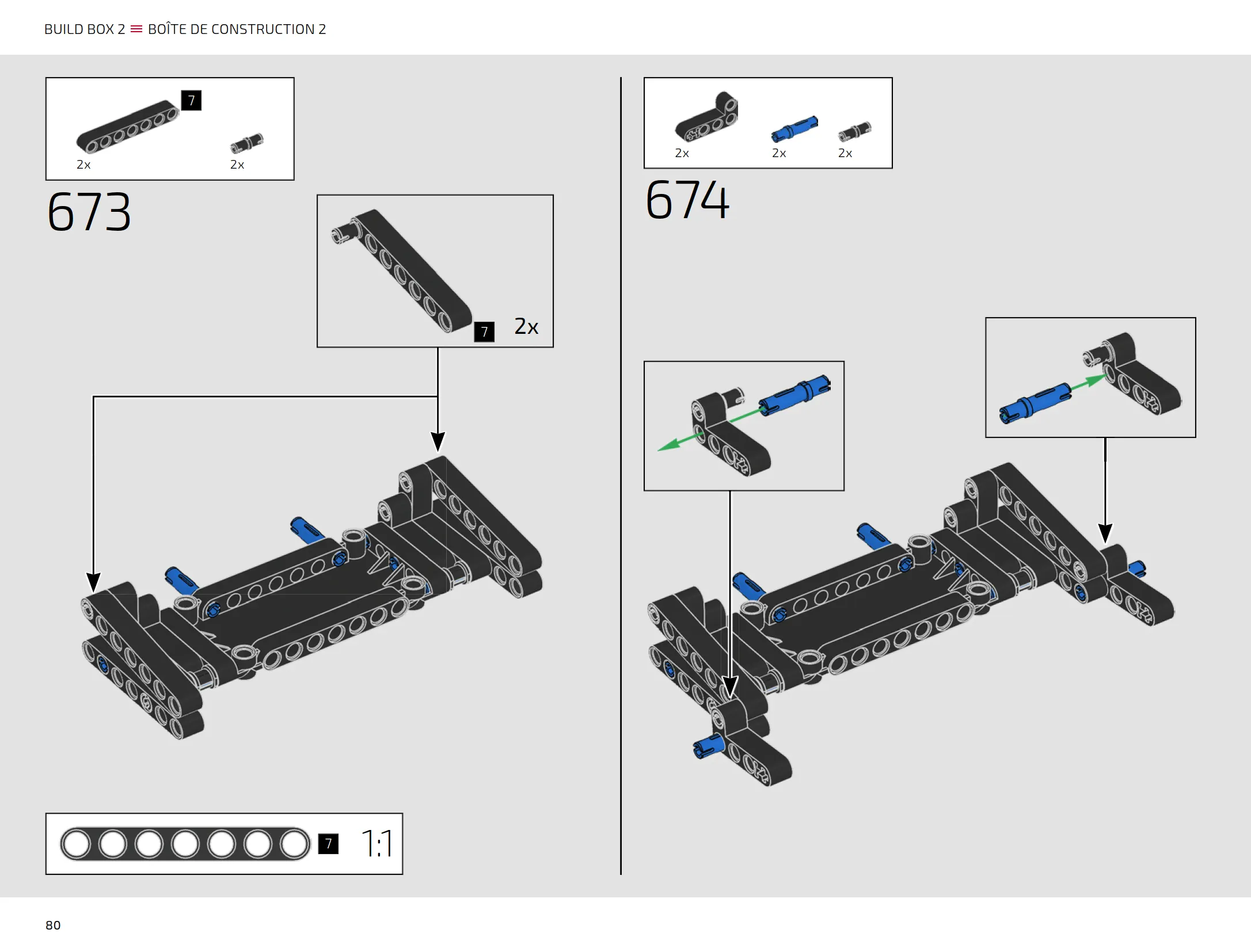 BUILD BOX 2 ≡ BOÎTE DE CONSTRUCTION 2

7

2x

2x

673

7

2x

7

1:1

2x

2x

2x

674

80