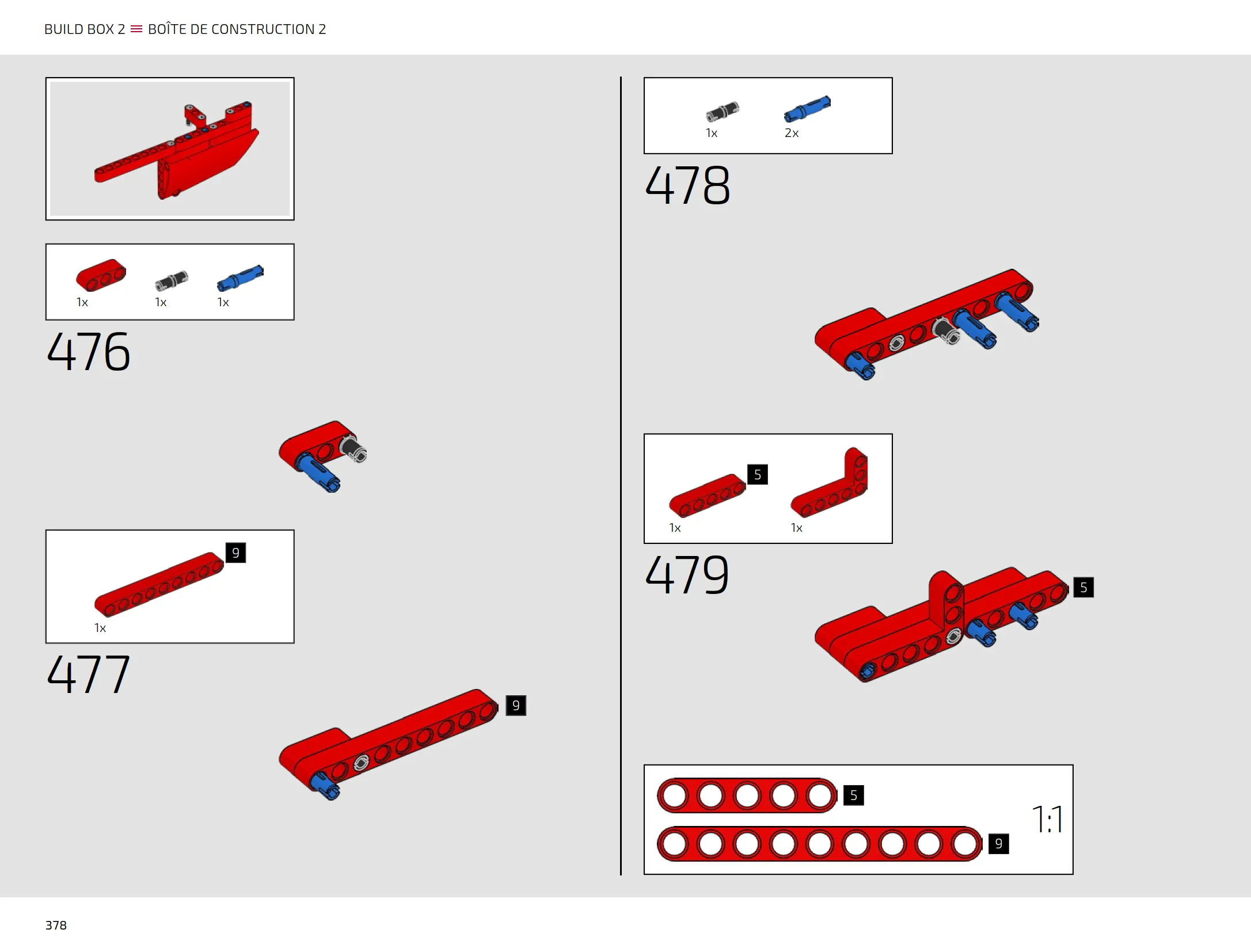 BUILD BOX 2 ≡ BOÎTE DE CONSTRUCTION 2

1x
1x
1x

476

9
1x

477

9

1x
2x

478

5
1x
1x

479

5

5
9
1:1

378