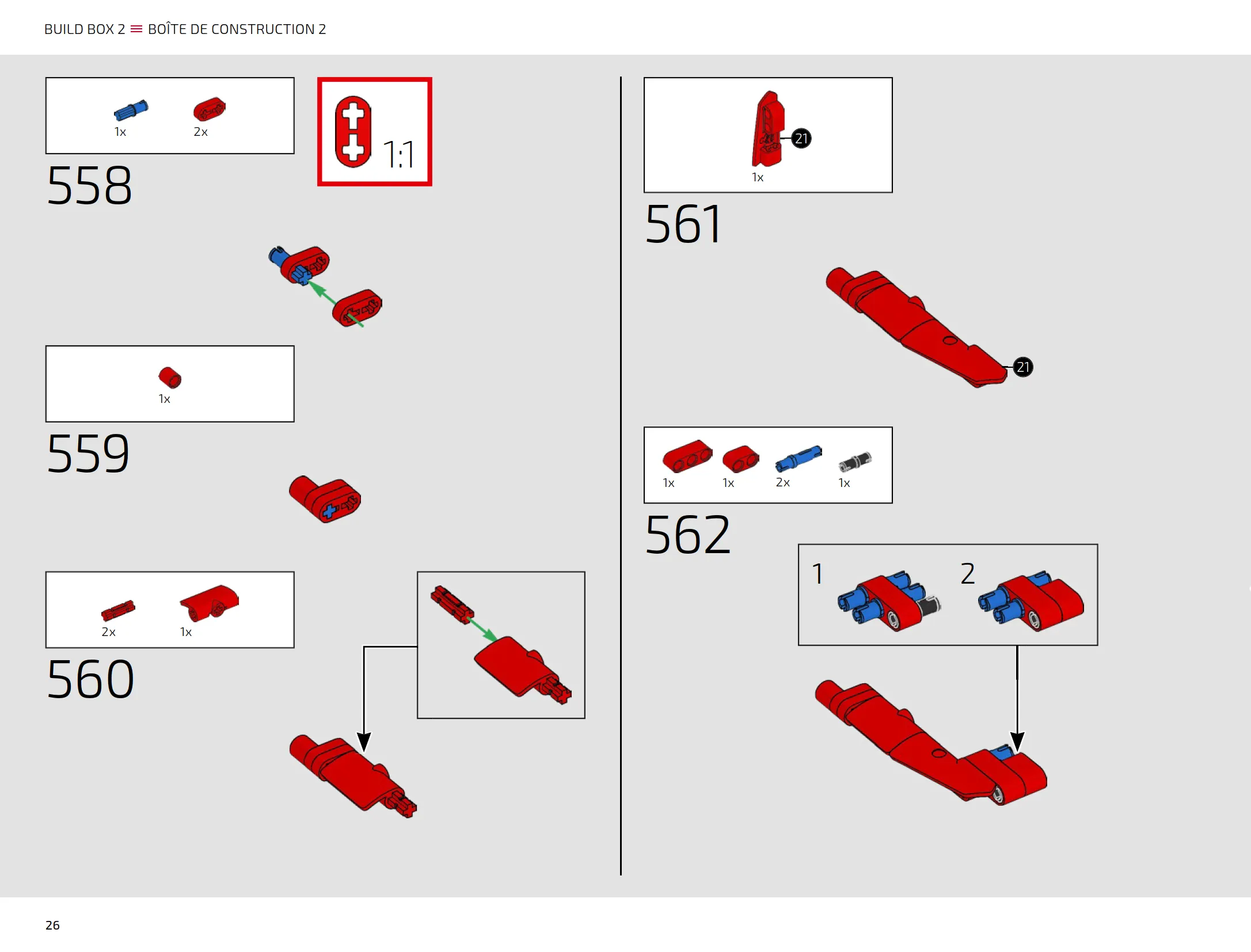 BUILD BOX 2 ≡ BOÎTE DE CONSTRUCTION 2

1x 2x

1:1

558

1x

559

2x 1x

560

21

1x

561

21

1x 1x 2x 1x

562

1 2

26