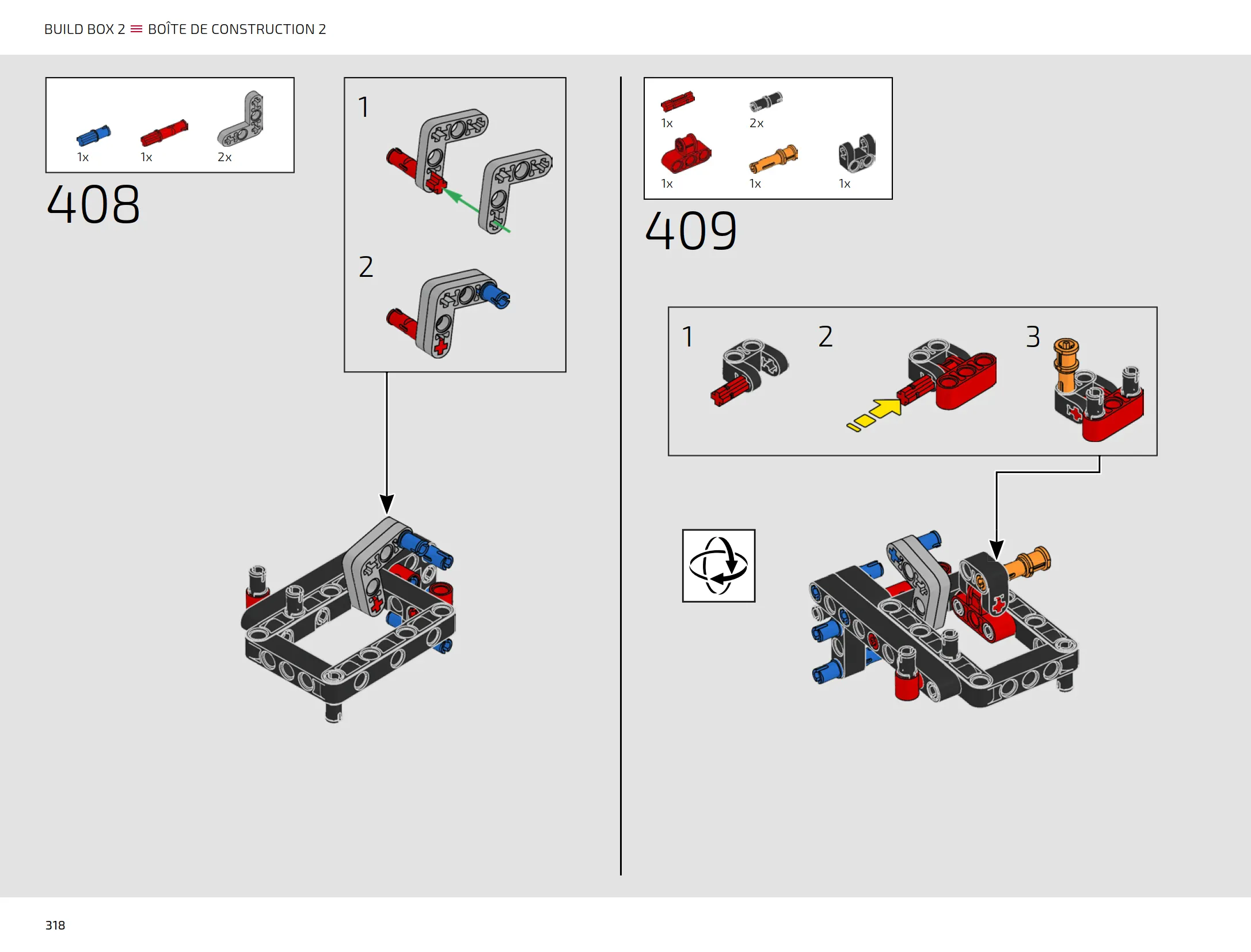 BUILD BOX 2 ≡ BOÎTE DE CONSTRUCTION 2

1x 1x 2x

408

1

2

1x 2x

1x 1x 1x

409

1 2 3

318