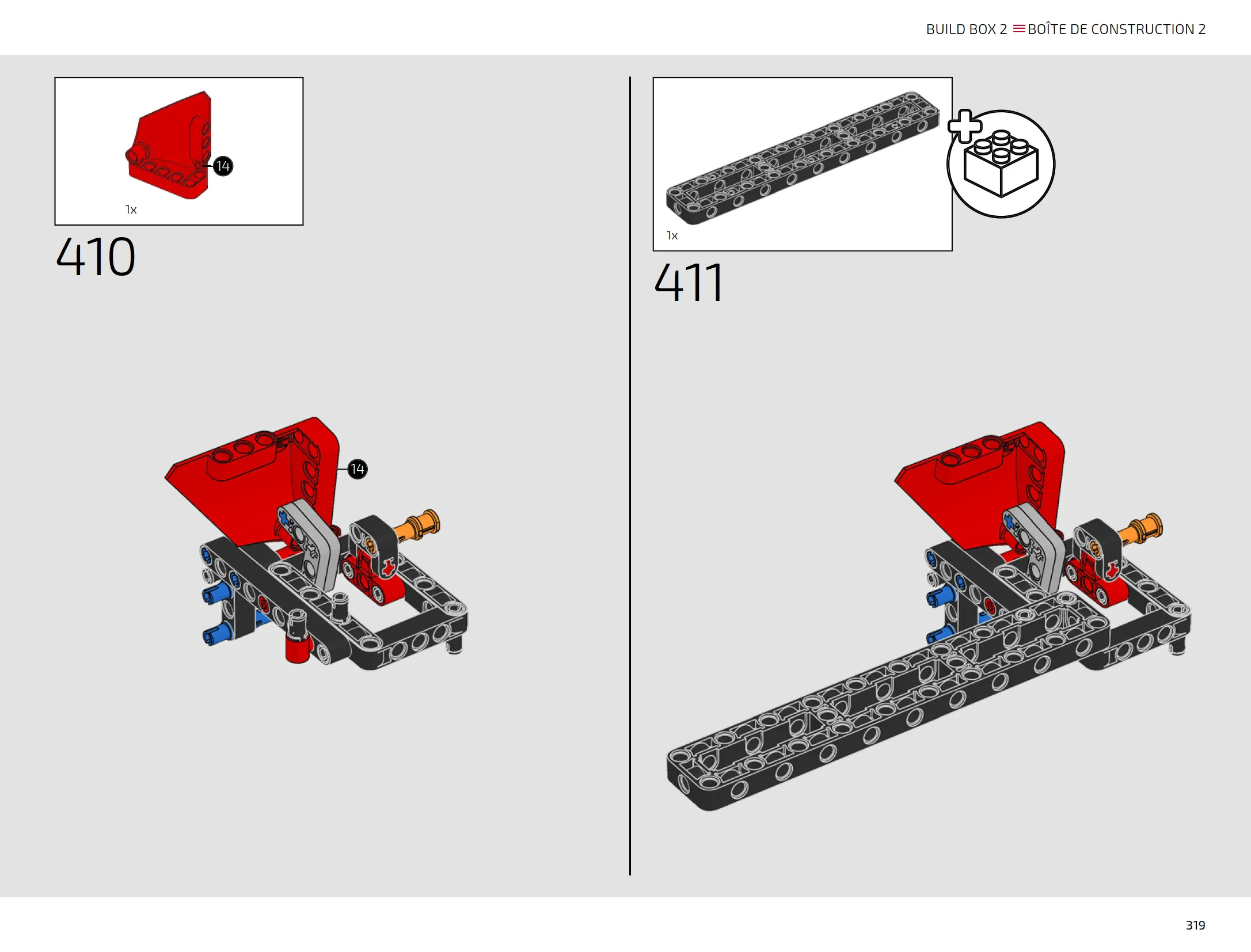 BUILD BOX 2 ≡ BOÎTE DE CONSTRUCTION 2

14

1x

410

14

1x

411

319