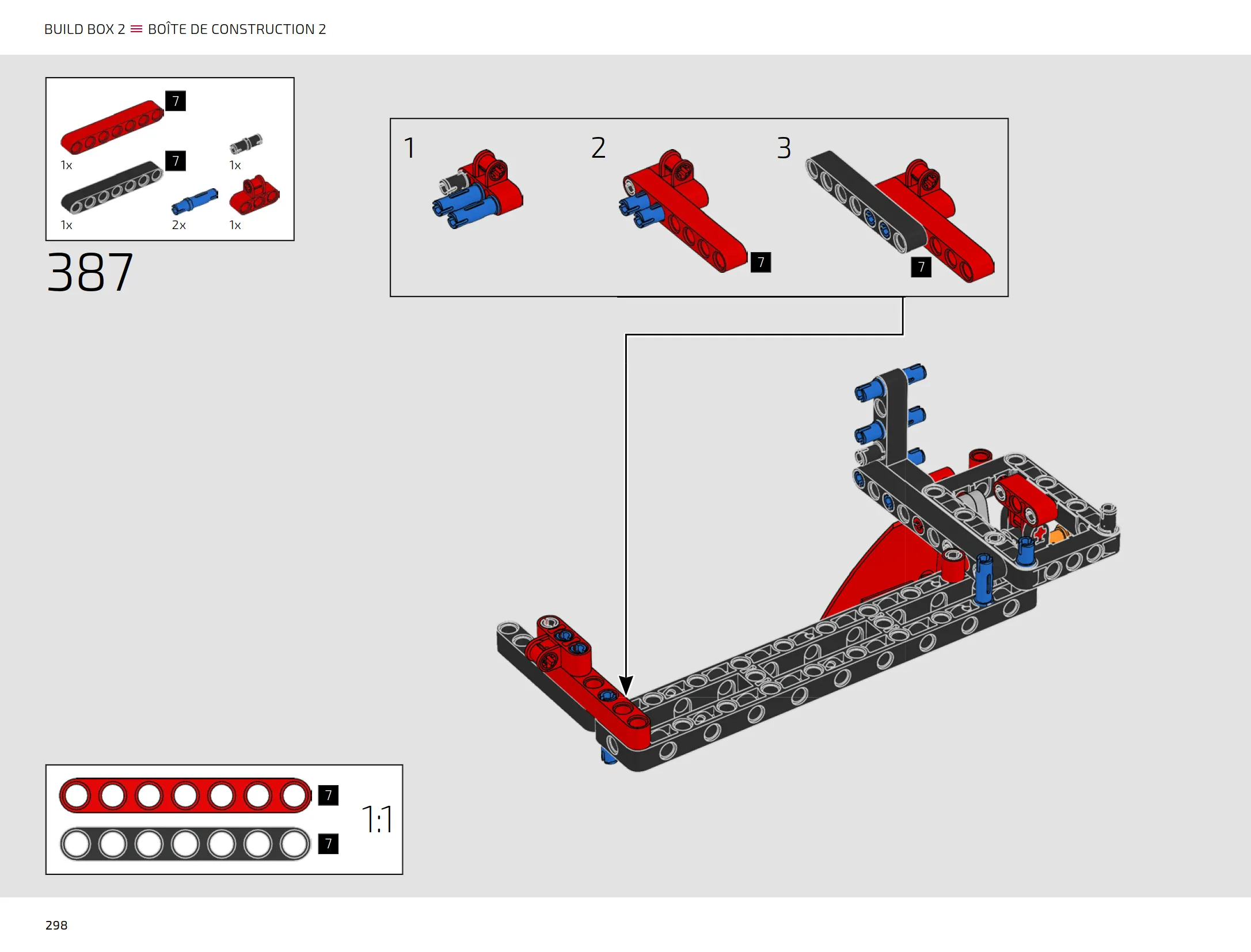 BUILD BOX 2 ≡ BOÎTE DE CONSTRUCTION 2

7
1x
7
1x
1x
2x
1x

387

1
2
7
3
7

7
7
1:1

298