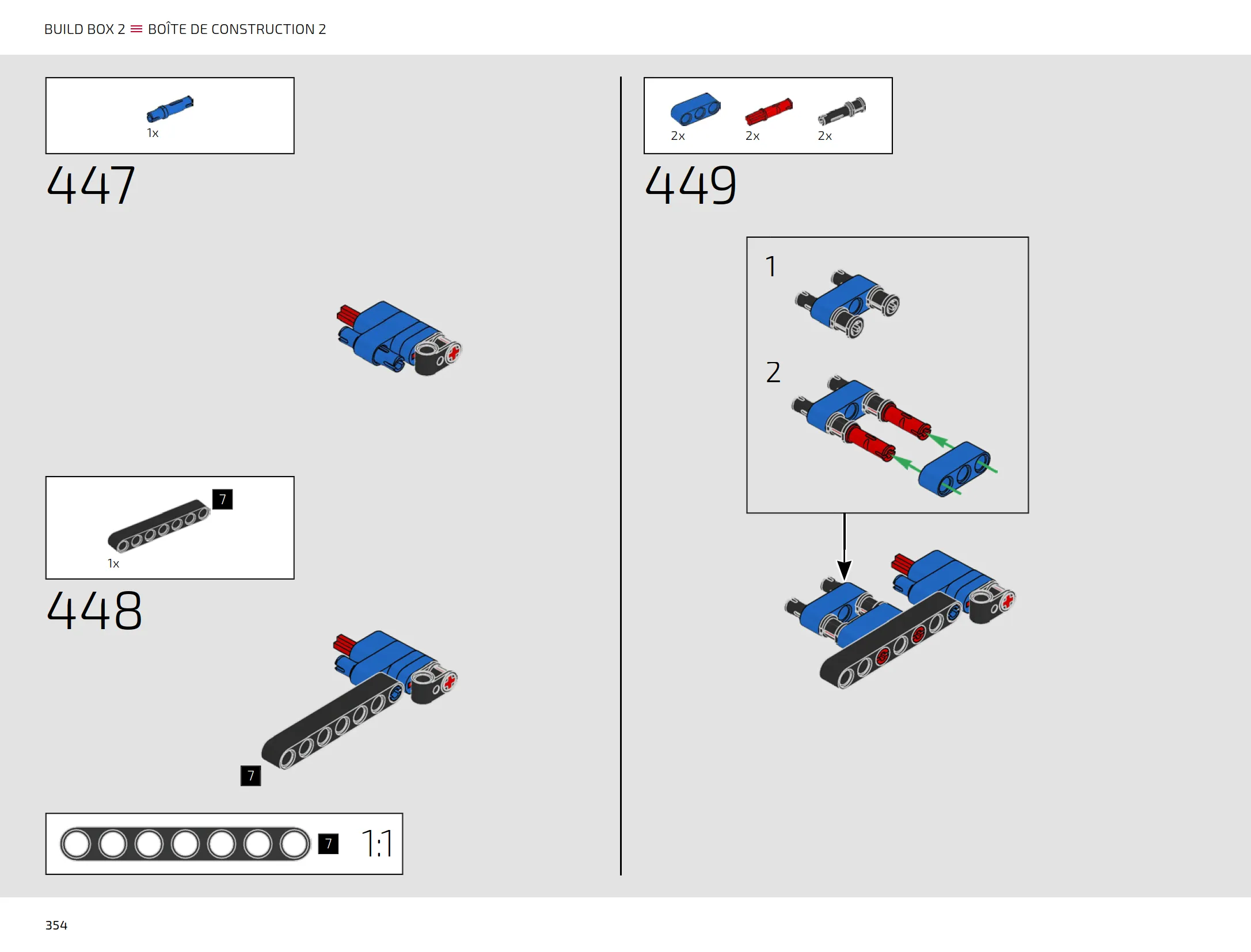 BUILD BOX 2 ≡ BOÎTE DE CONSTRUCTION 2

1x

447

7

1x

448

7

7

1:1

2x 2x 2x

449

1

2

354