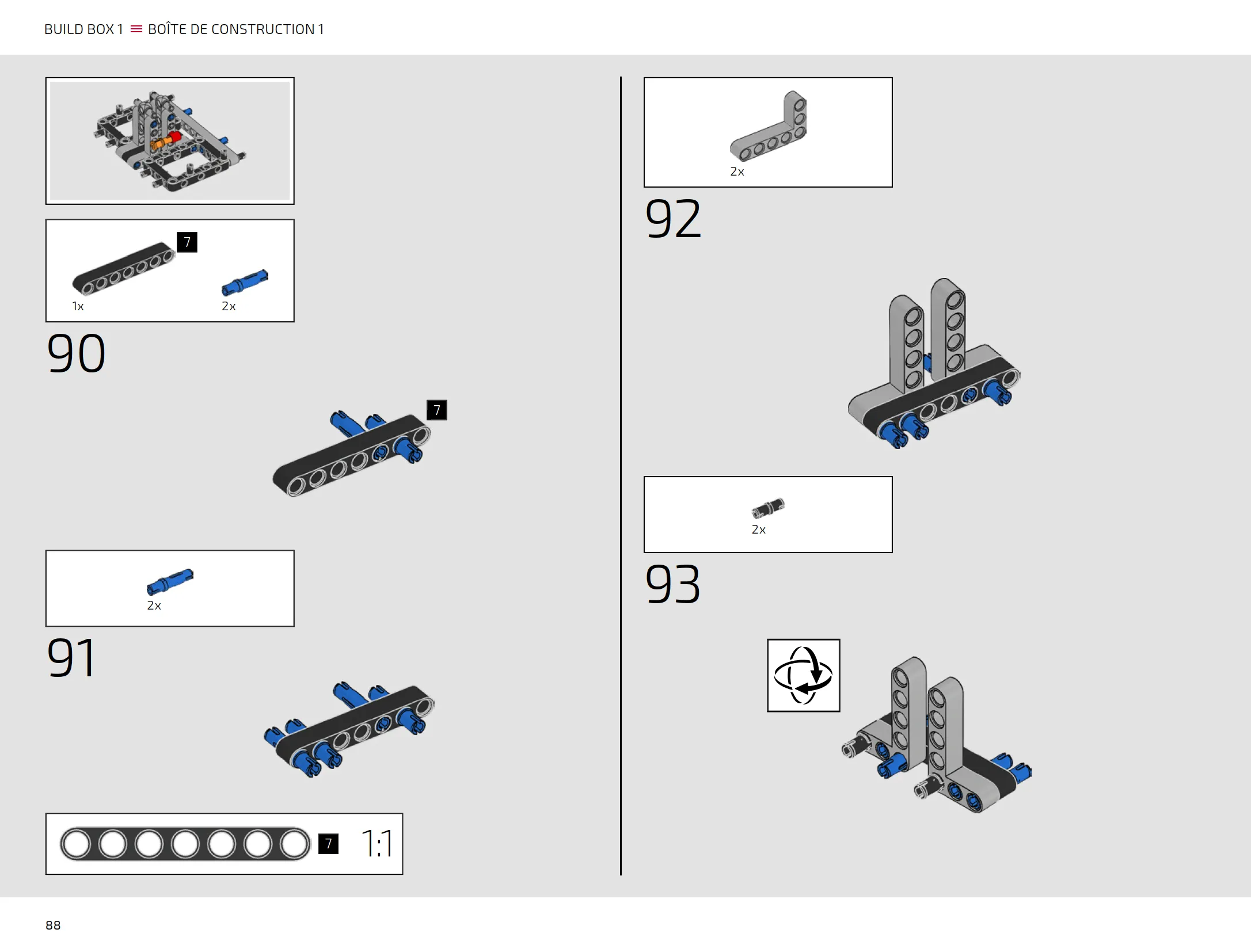 BUILD BOX 1 ≡ BOÎTE DE CONSTRUCTION 1

7
1x
2x

90

7

2x

91

7 1:1

2x

92

2x

93

88