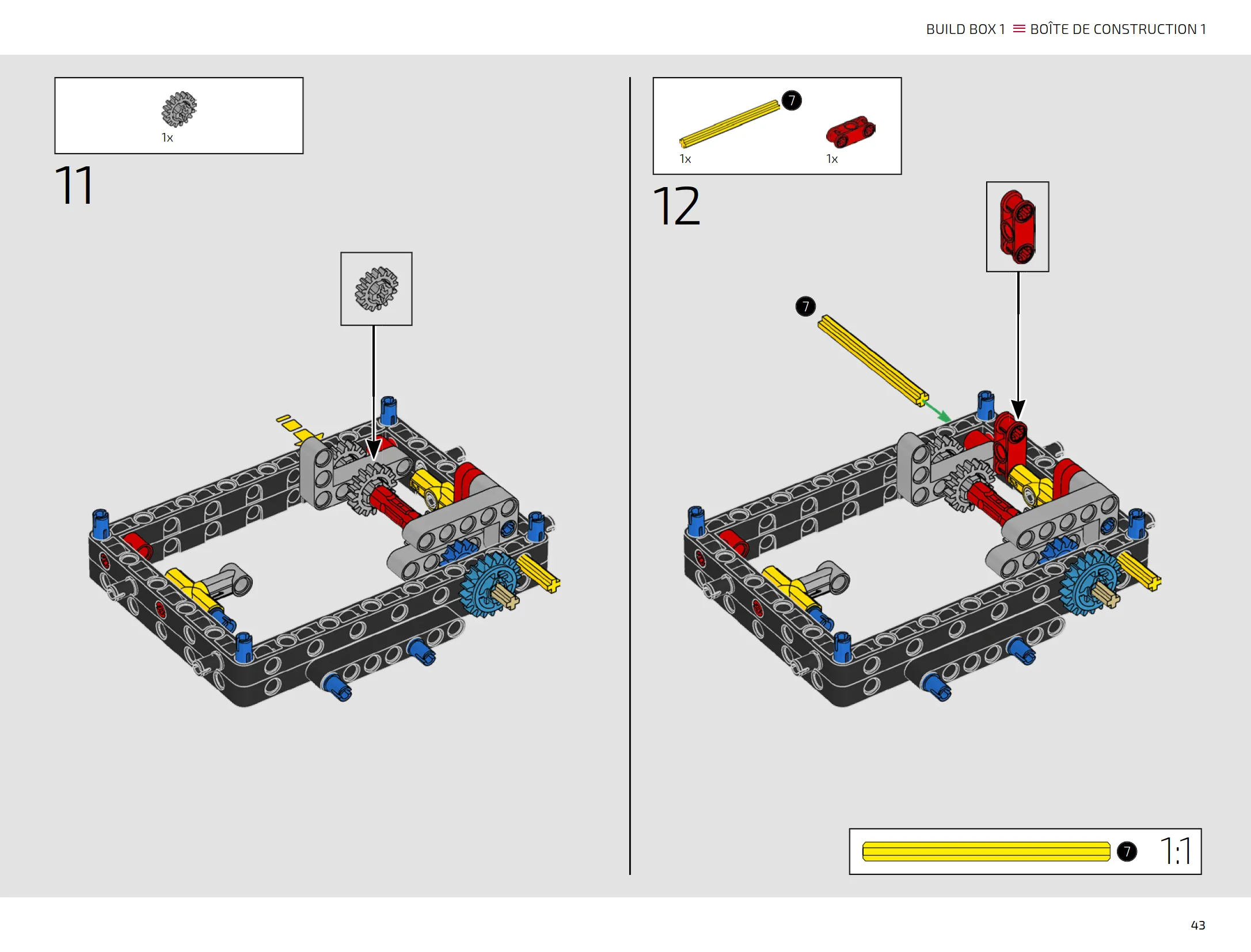 BUILD BOX 1 ≡ BOÎTE DE CONSTRUCTION 1

1x

11

7

1x

1x

12

7

7

1:1

43