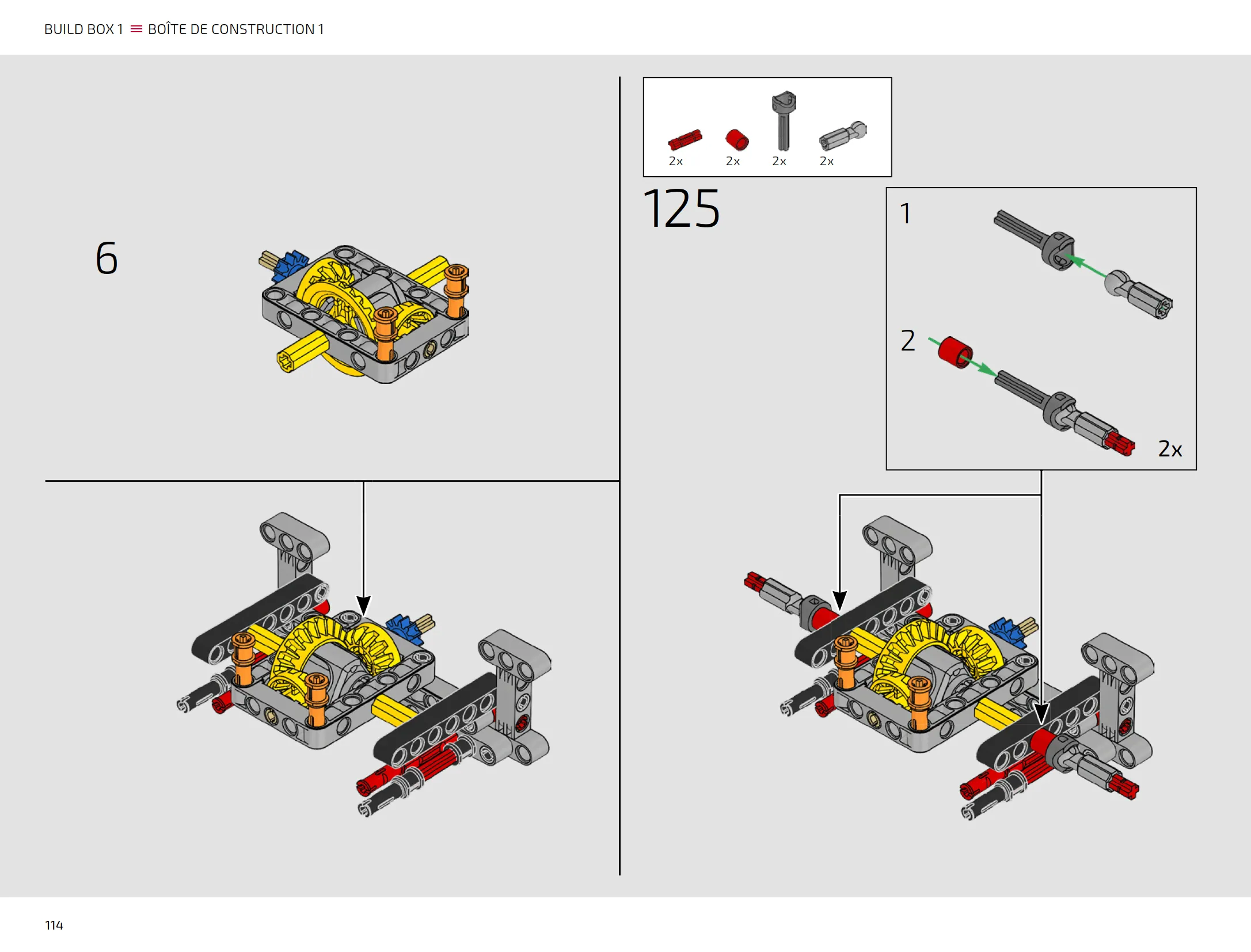 BUILD BOX 1 ≡ BOÎTE DE CONSTRUCTION 1

6

2x 2x 2x 2x

125

1

2

2x

114