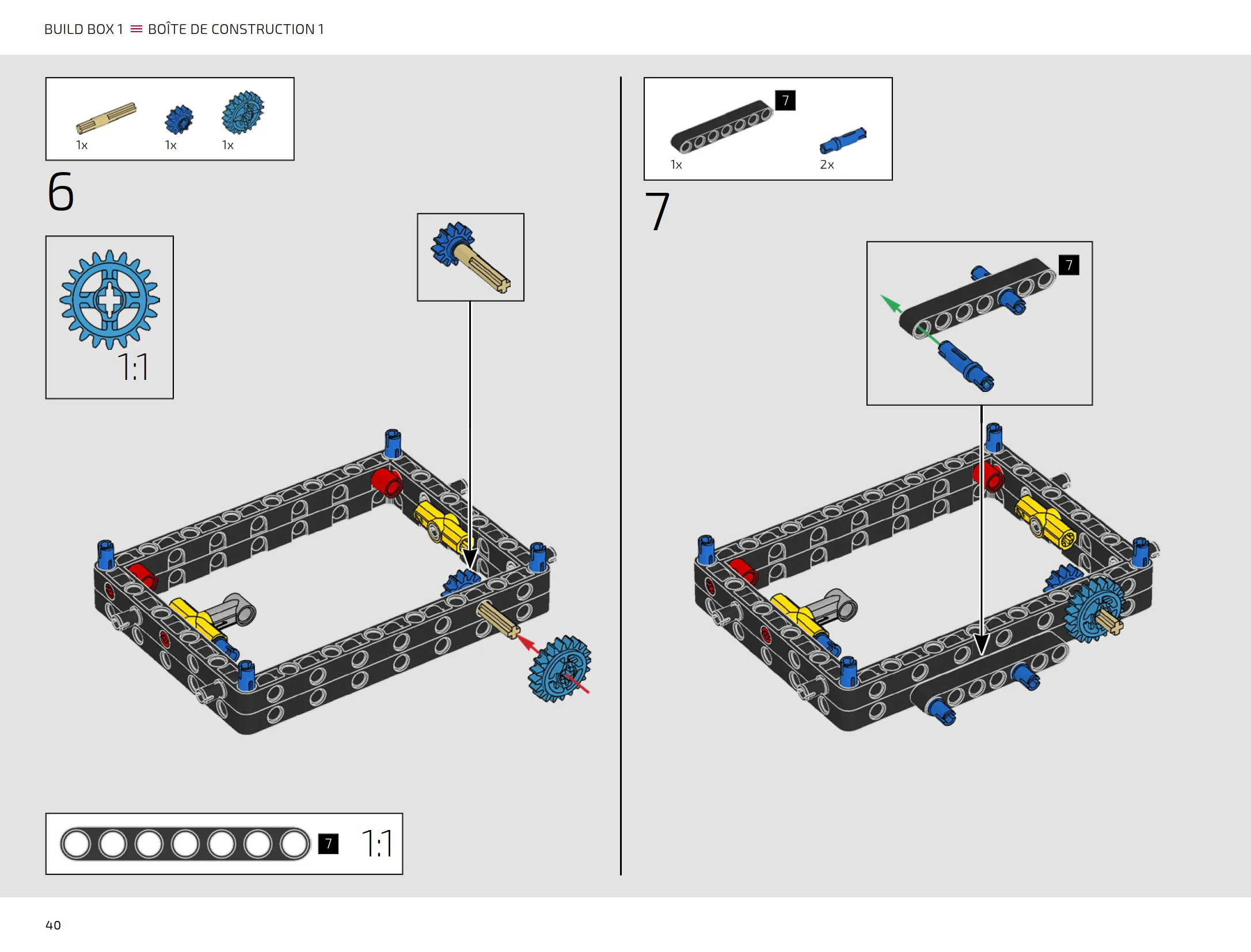 BUILD BOX 1 ≡ BOÎTE DE CONSTRUCTION 1

1x 1x 1x

6

1:1

7 1:1

7

1x 2x

7

7

40