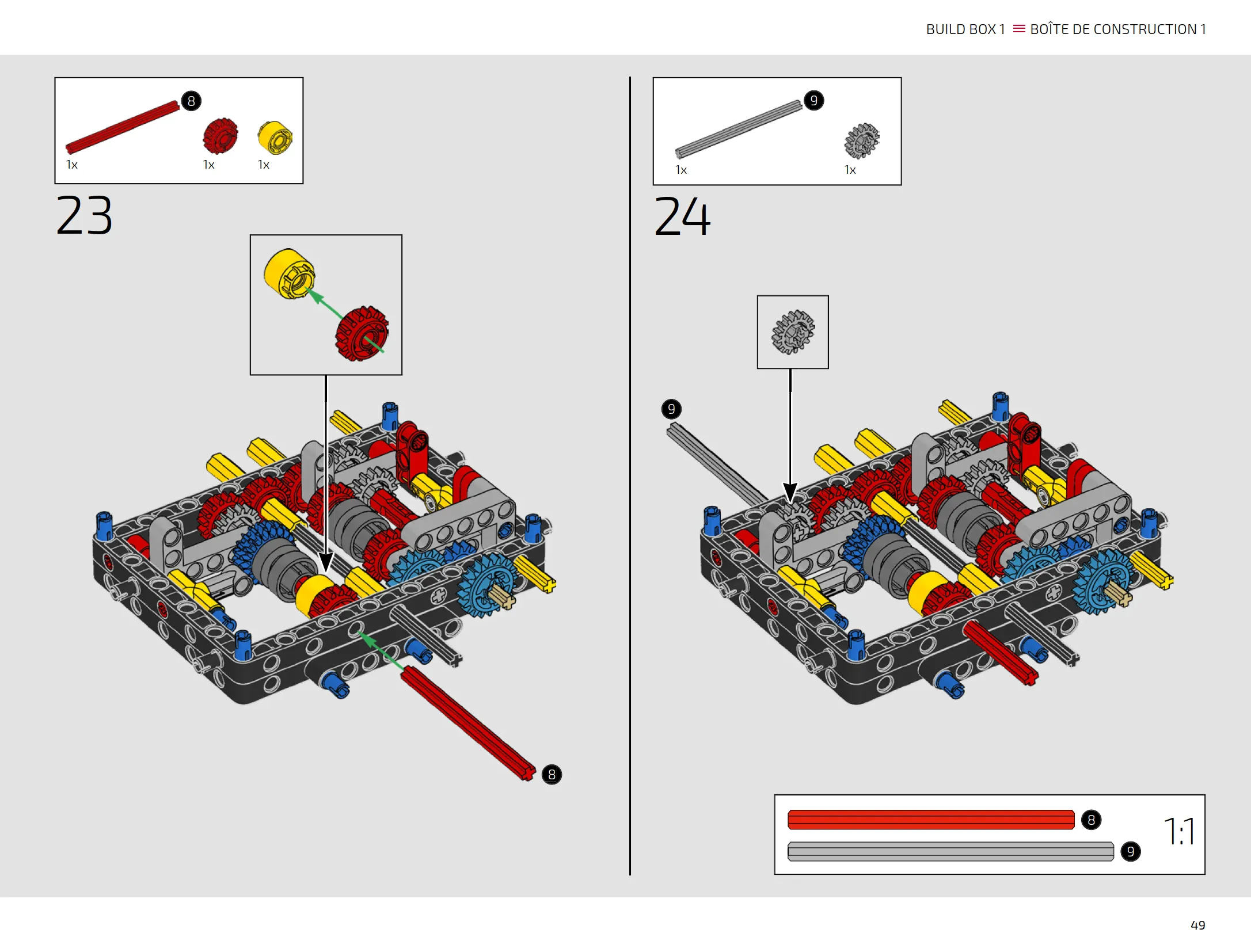 BUILD BOX 1 ≡ BOÎTE DE CONSTRUCTION 1

8

1x 1x 1x

23

8

9

1x 1x

24

9

8

9

1:1

49