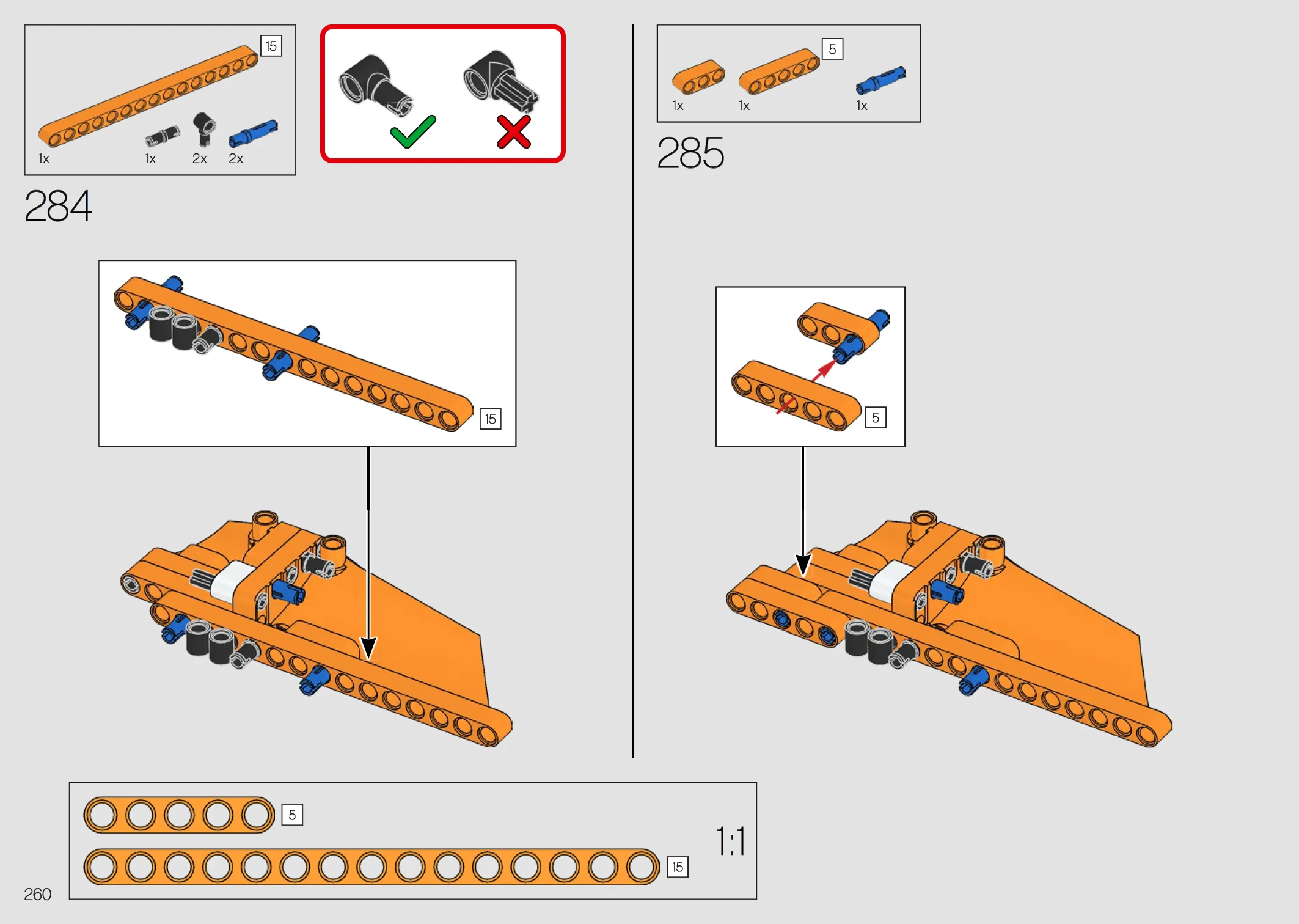 15

1x 1x 2x 2x

284

15

5

1x 1x 1x

285

5

5

15

1:1

260