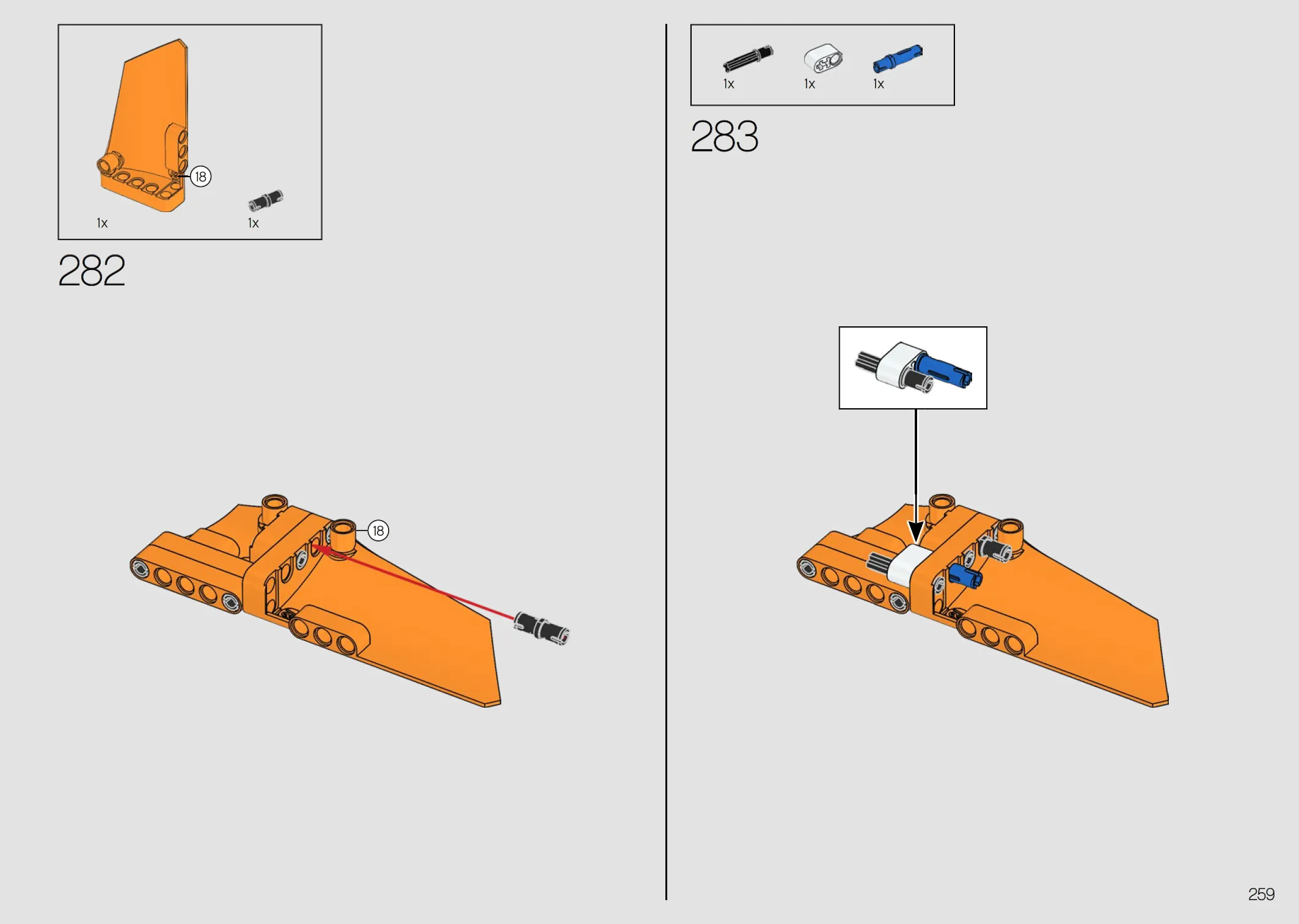 18

1x

1x

282

18

1x

1x

1x

283

259