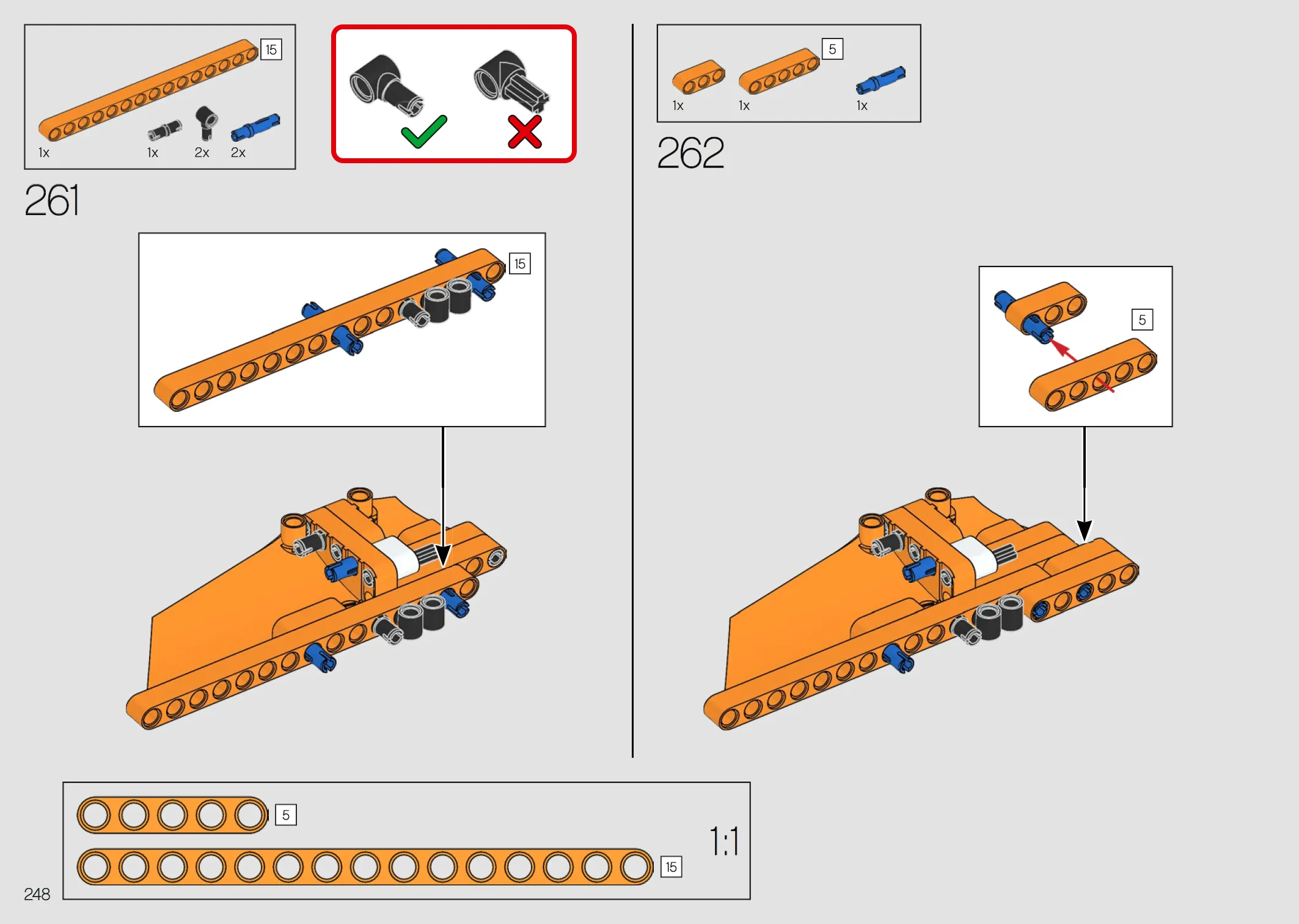 15

1x 1x 2x 2x

261

15

5

1x 1x 1x

262

5

5

15

1:1

248