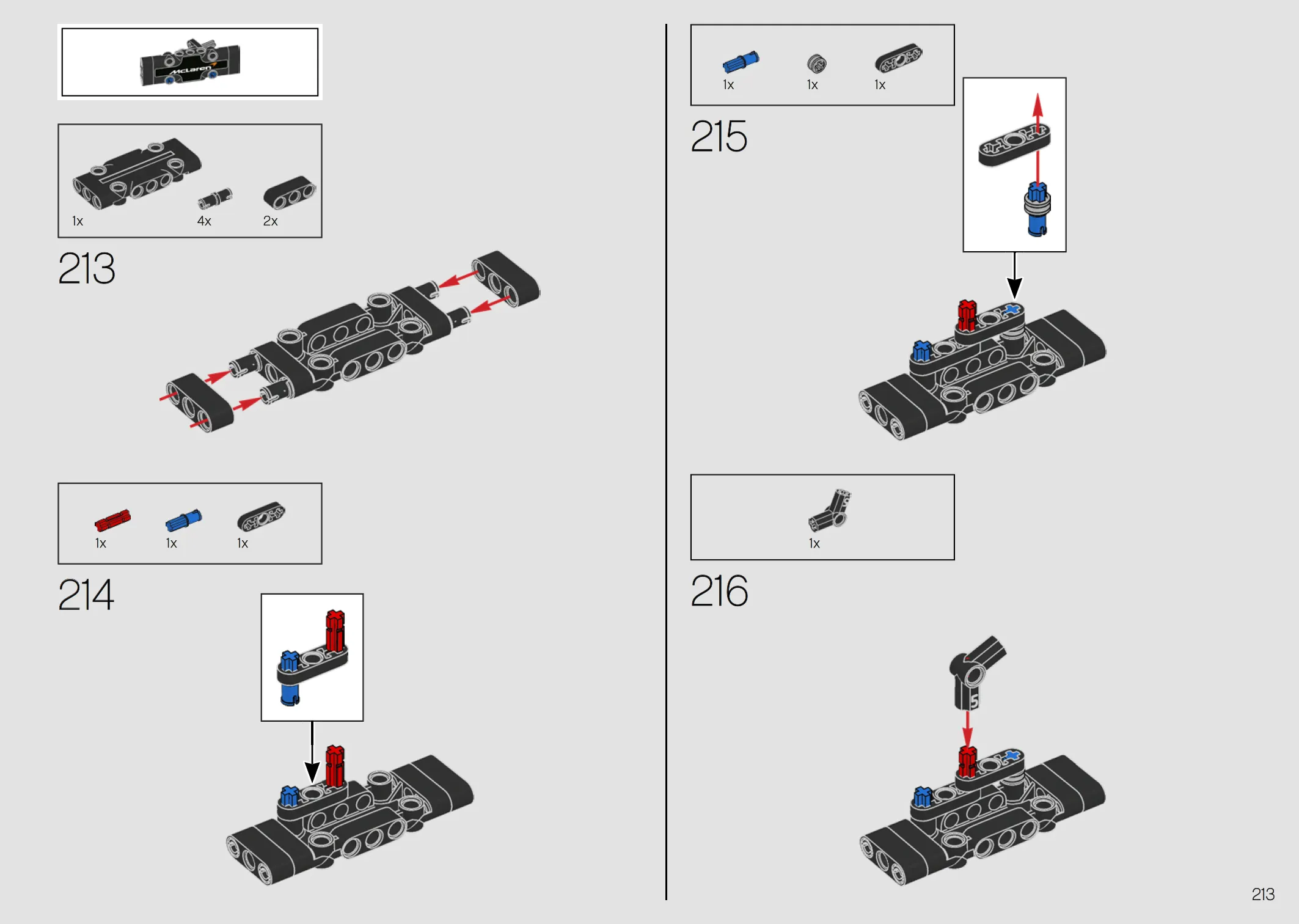 McLaren

1x 4x 2x

213

1x 1x 1x

214

1x 1x 1x

215

1x

216

5

213