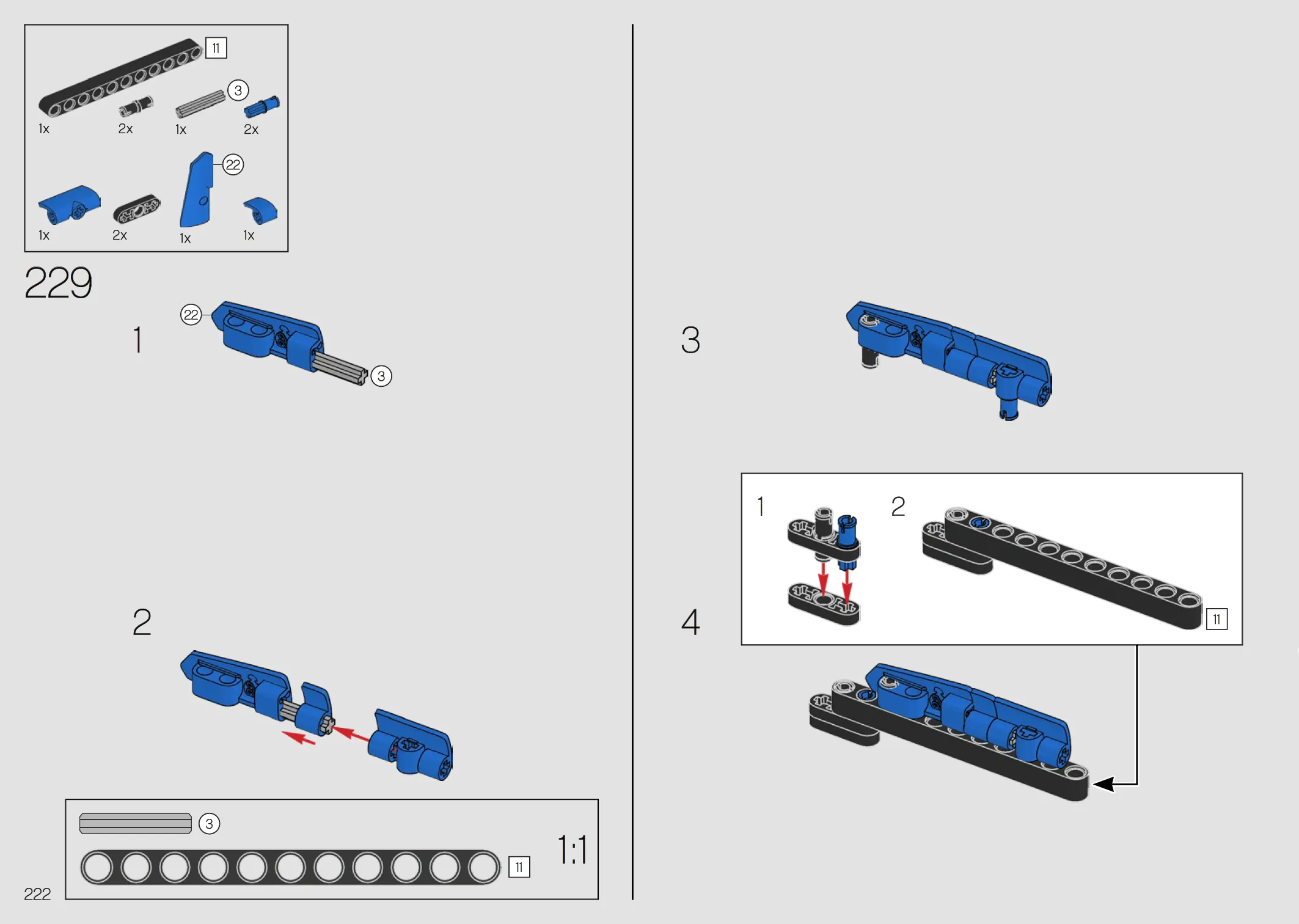 11

3

1x 2x 1x 2x

22

1x 2x 1x 1x

229

1

22

3

2

3

11

1:1

222

3

4

1

2

11