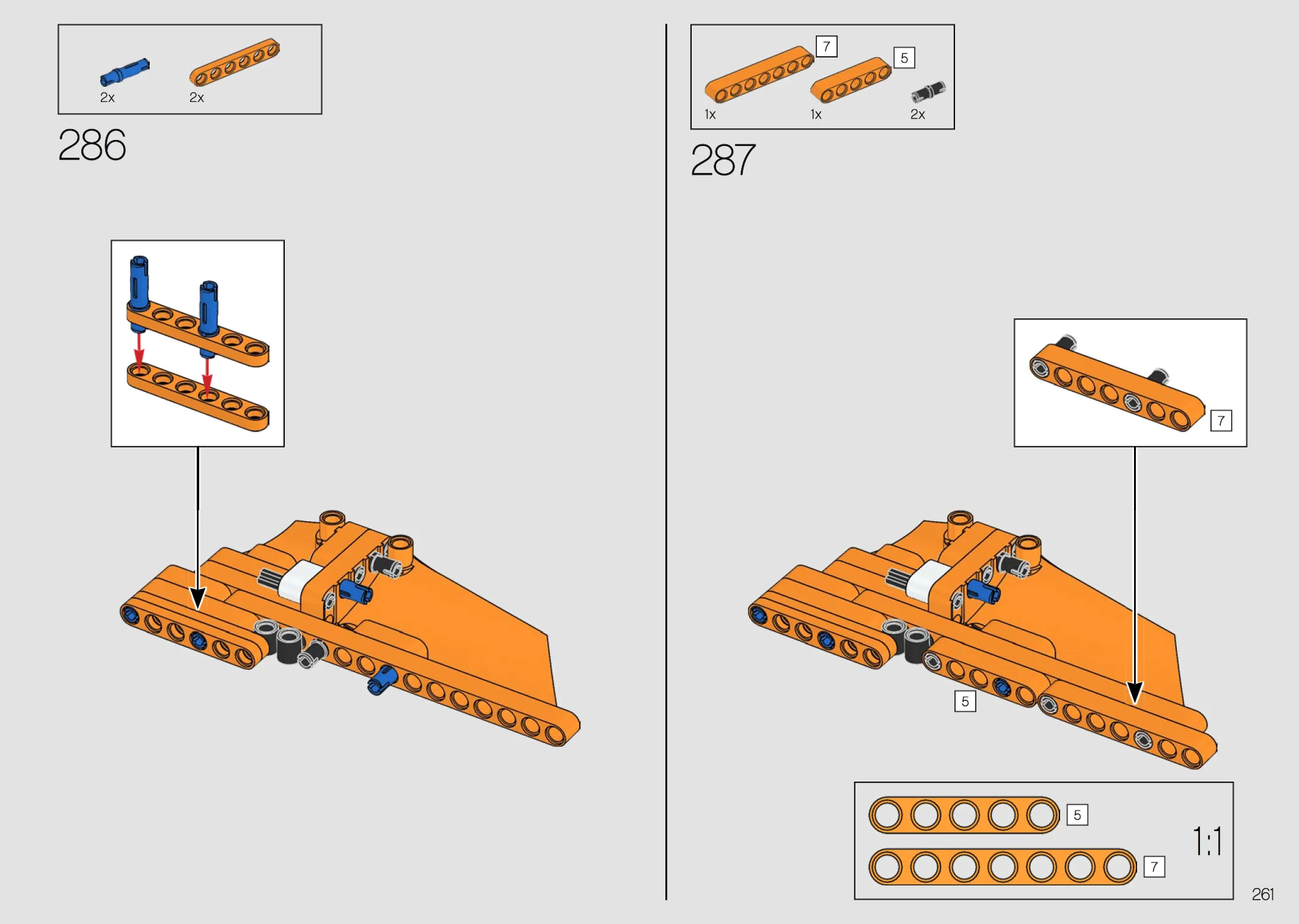 2x
2x
286

7
5
1x
1x
2x
287

7

5

5
7
1:1

261