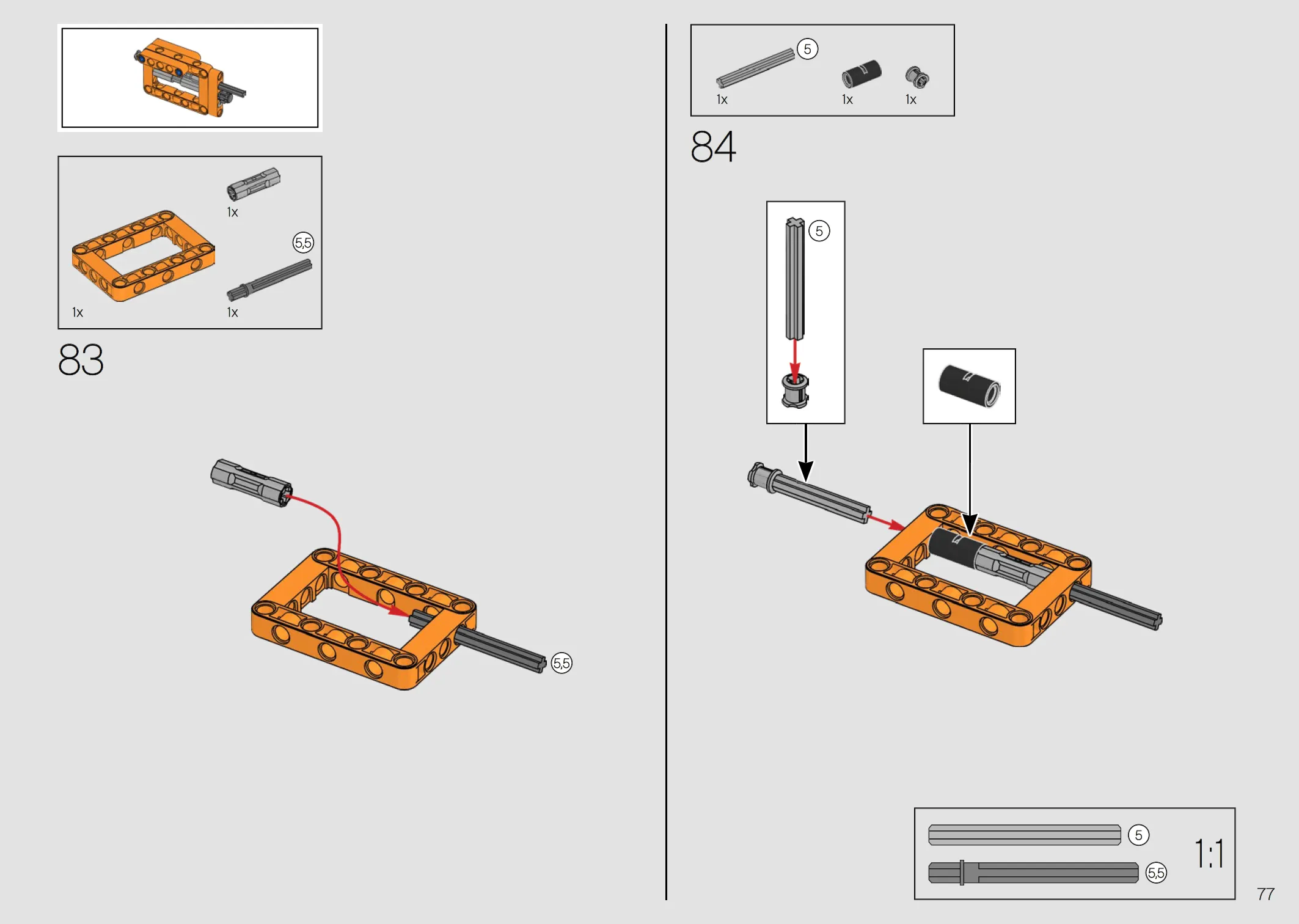 1x

5,5

1x

1x

83

5,5

5

1x

1x

1x

84

5

5

5,5

1:1

77