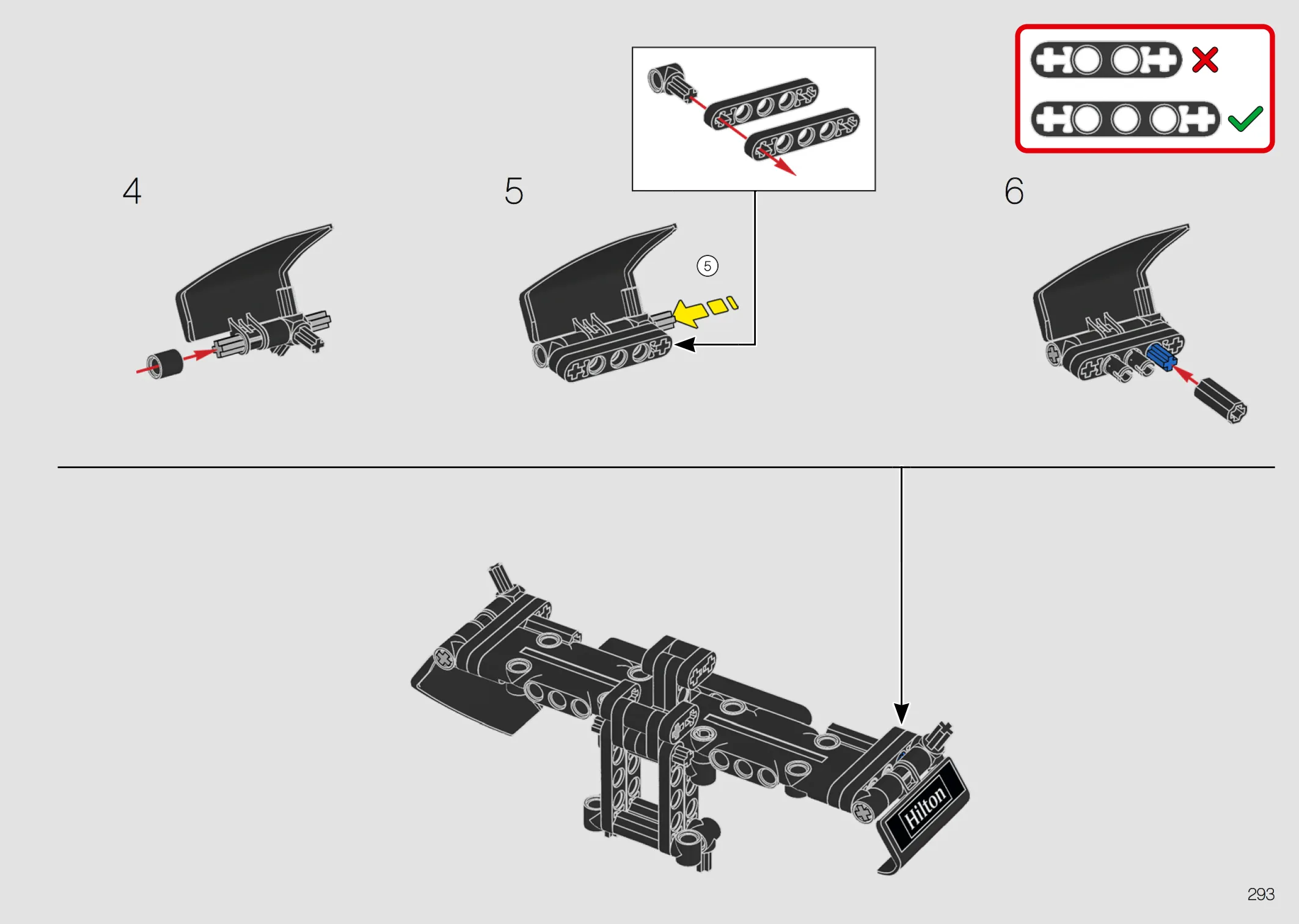 4

5

5

6

Hilton

293