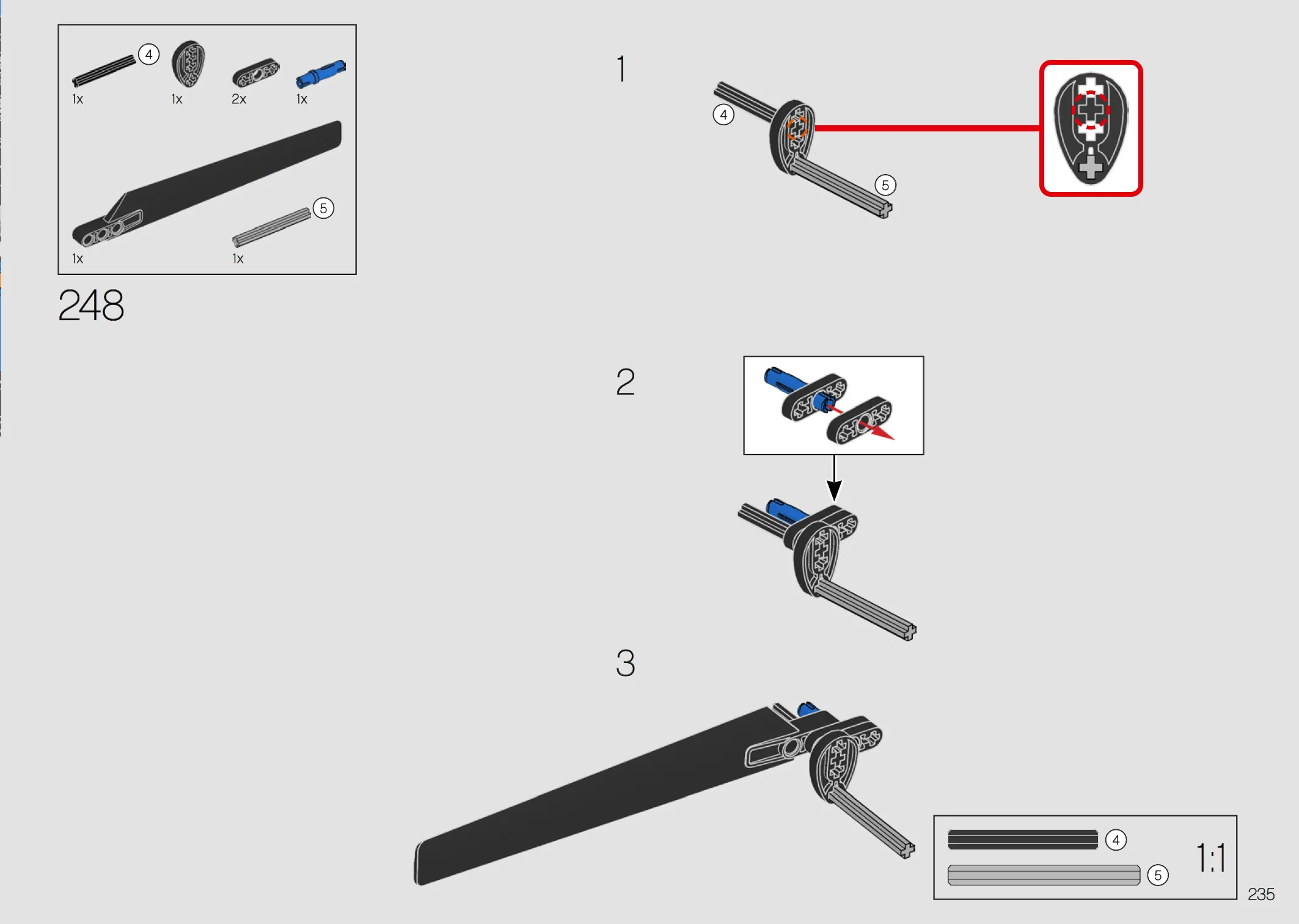 4
1x
1x
2x
1x
5
1x
1x

248

1
4
5

2

3

4
5
1:1

235