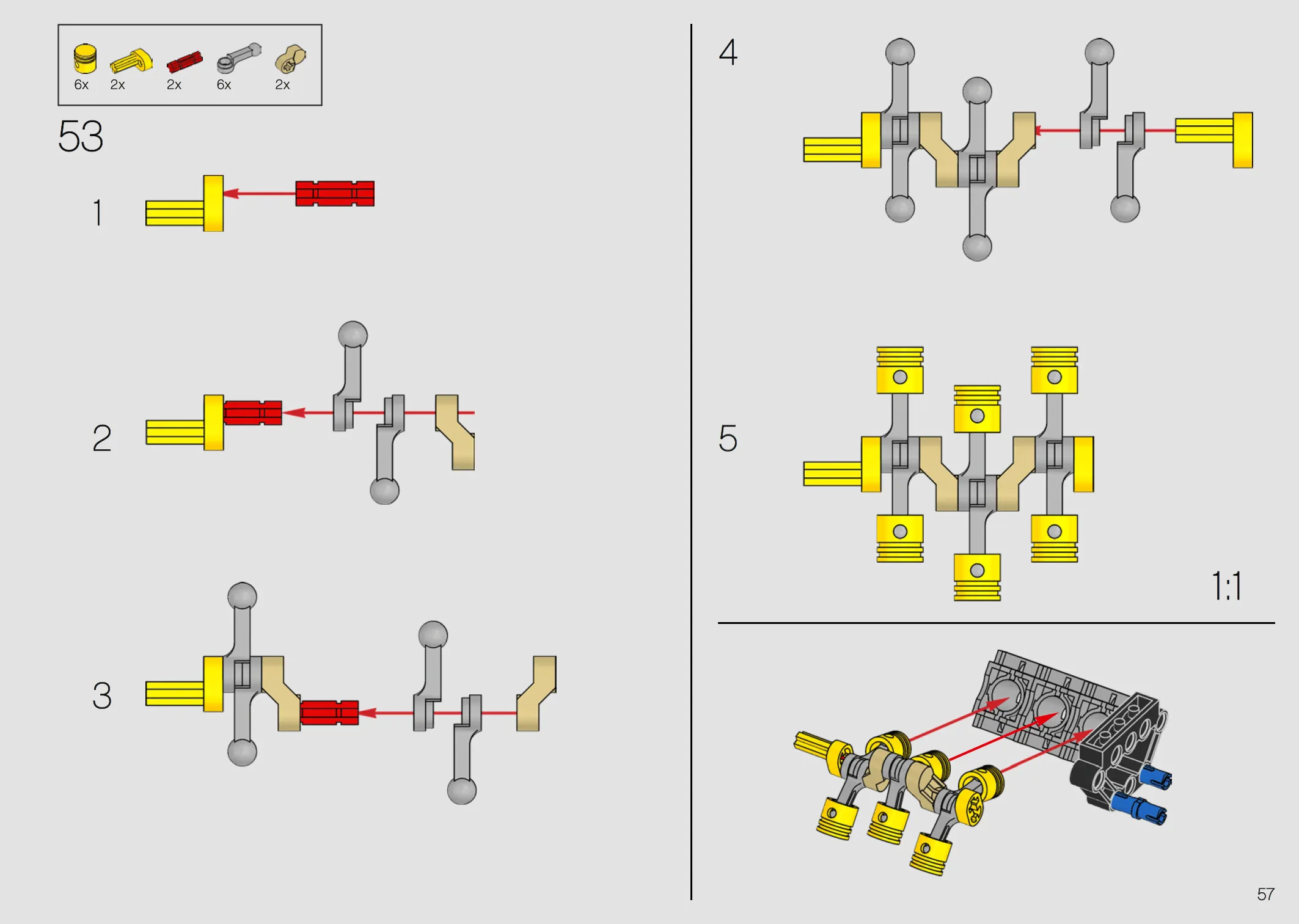 6x 2x 2x 6x 2x

53

1

2

3

4

5

1:1

57