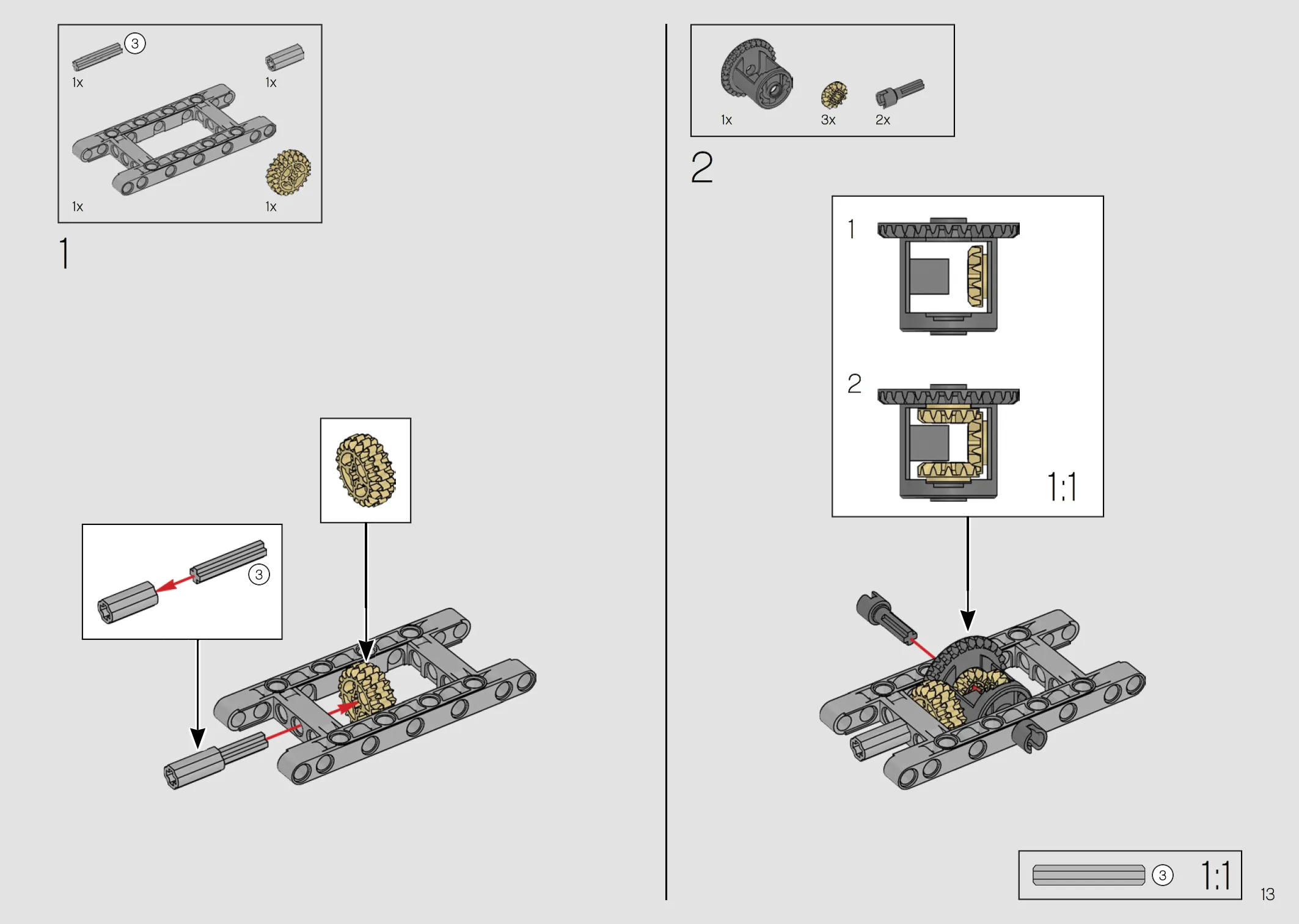 3
1x
1x
1x
1x
1

3

1x
3x
2x
2

1

2

1:1

3
1:1
13