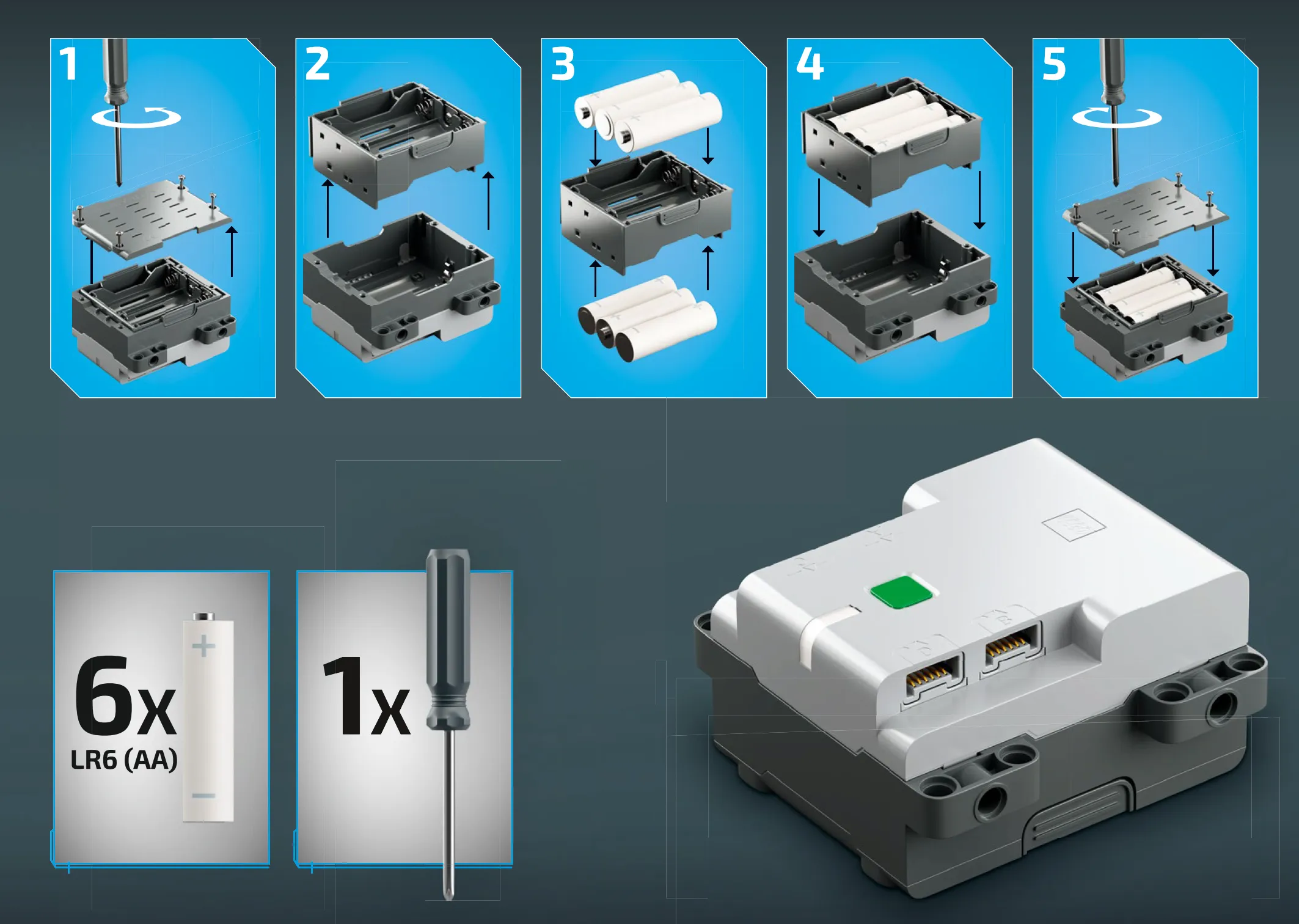 1

2

3

4

5

6x
LR6 (AA)

1x