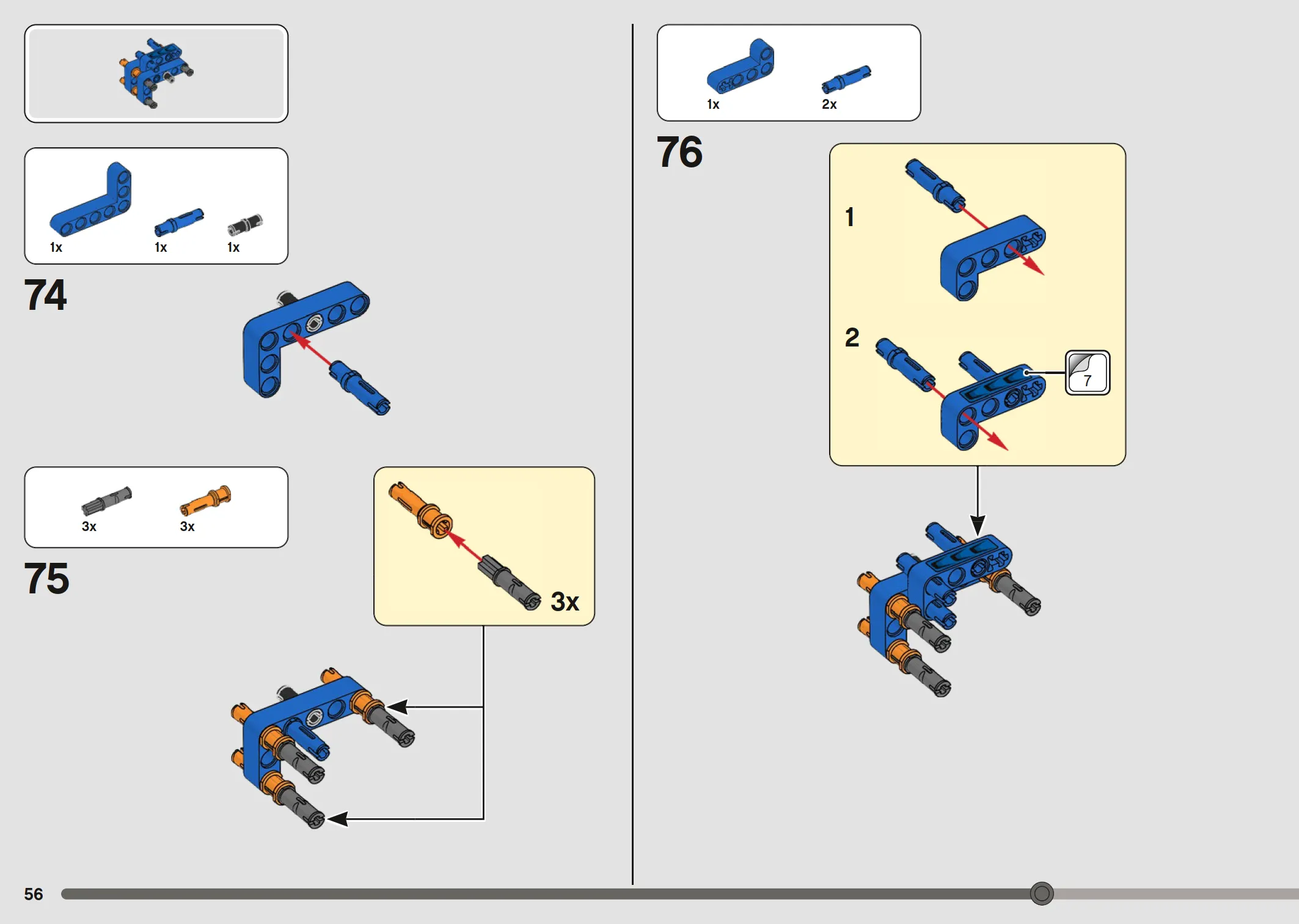 1x 1x 1x

74

3x 3x

75

3x

1x 2x

76

1

2

7

56