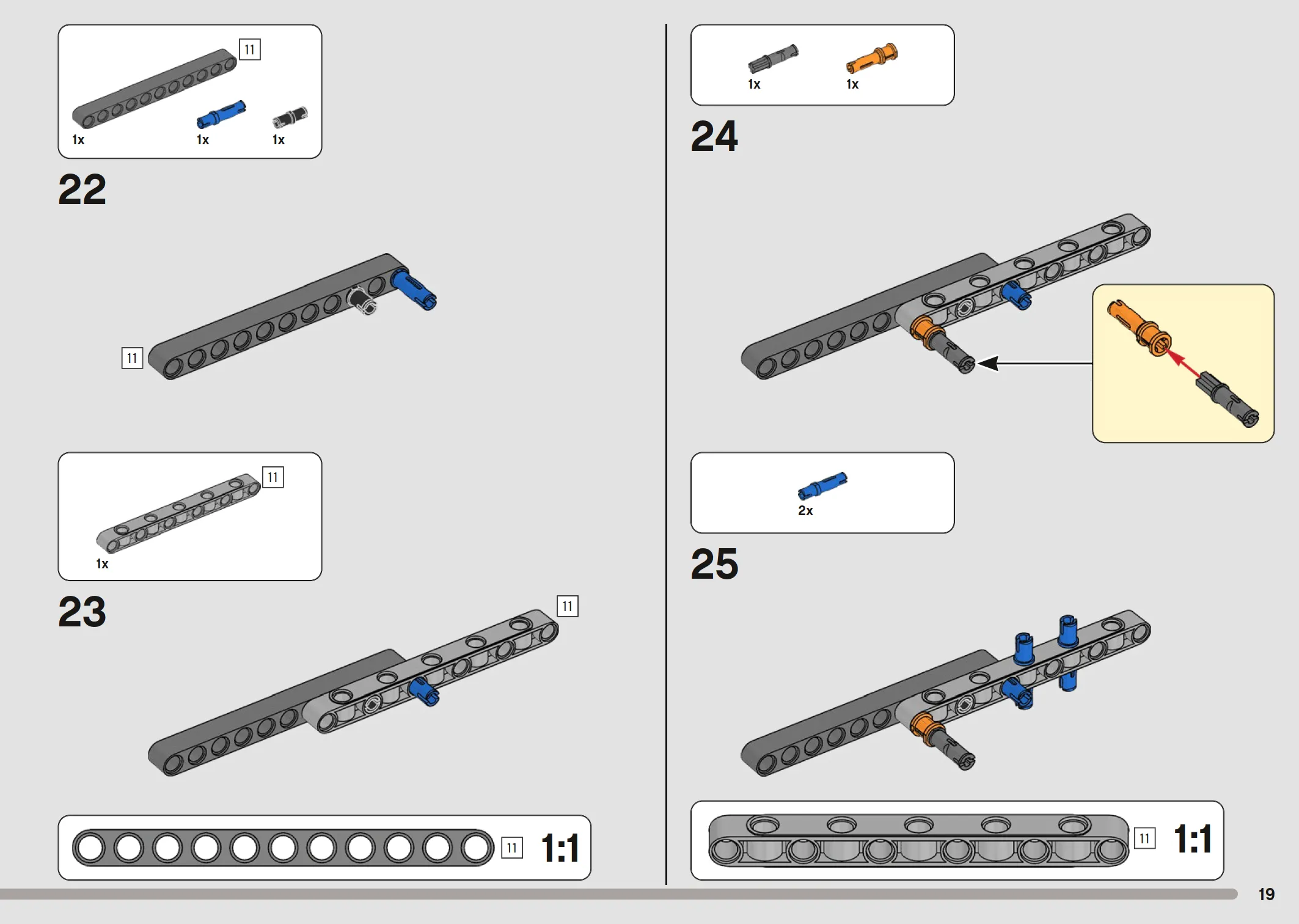 11
1x 1x 1x

22

11

11
1x

23

11

11 1:1

1x 1x

24

2x

25

11 1:1

19