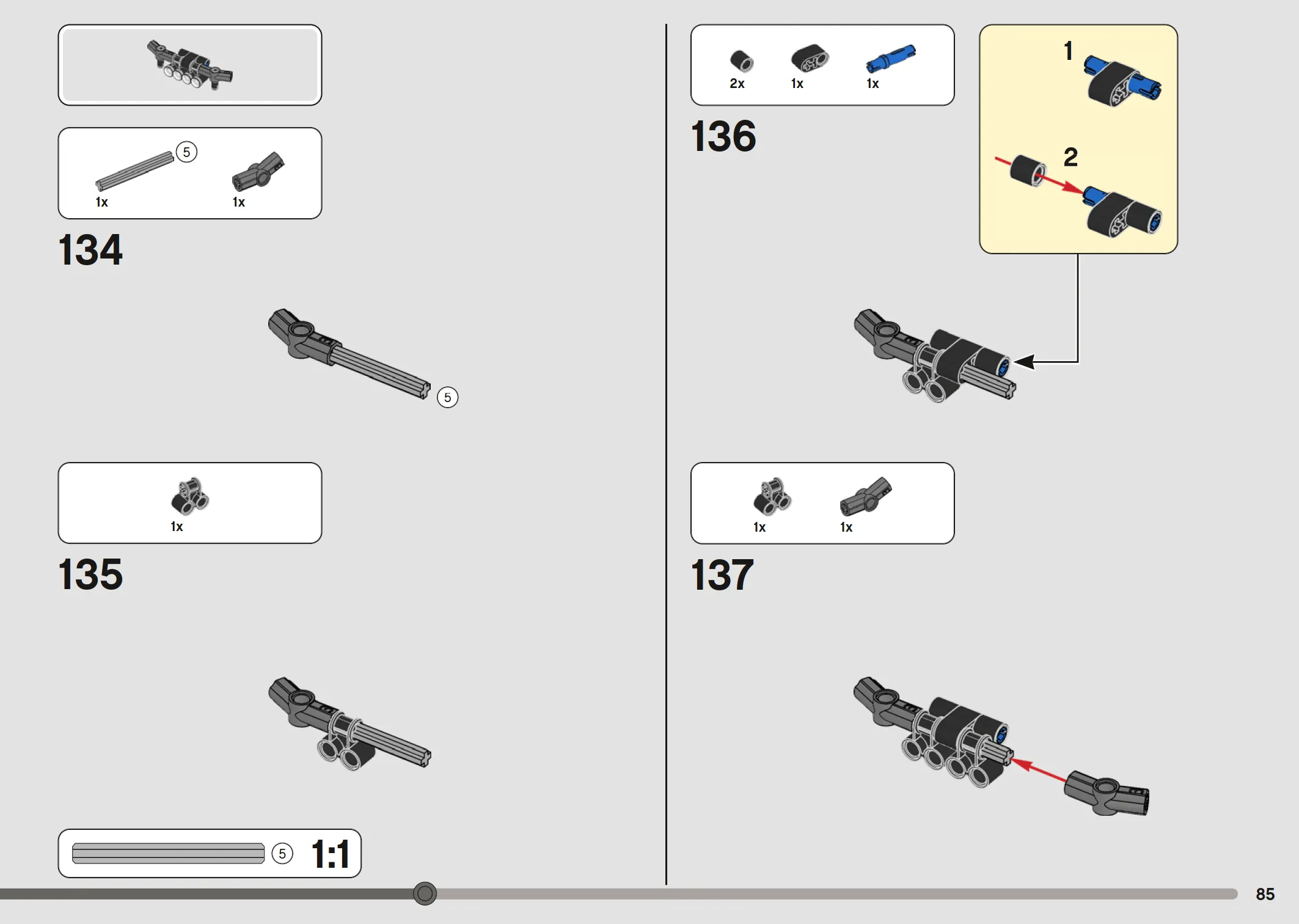 5
1x
1x
134
5
1x
135
5
1:1
2x
1x
1x
136
1
2
1x
1x
137
85