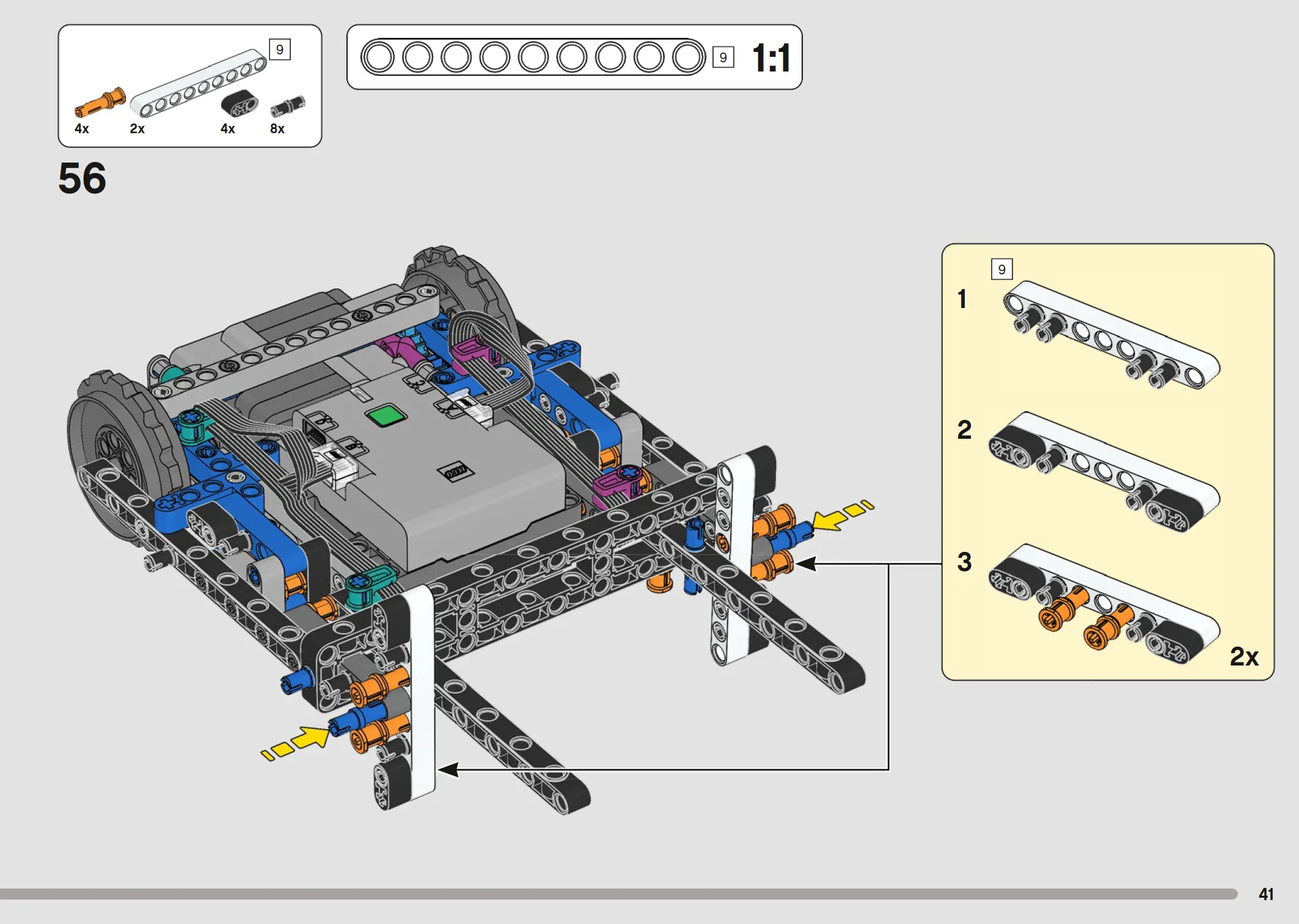 9

4x 2x 4x 8x

9 1:1

56

9

1

2

3

2x

41