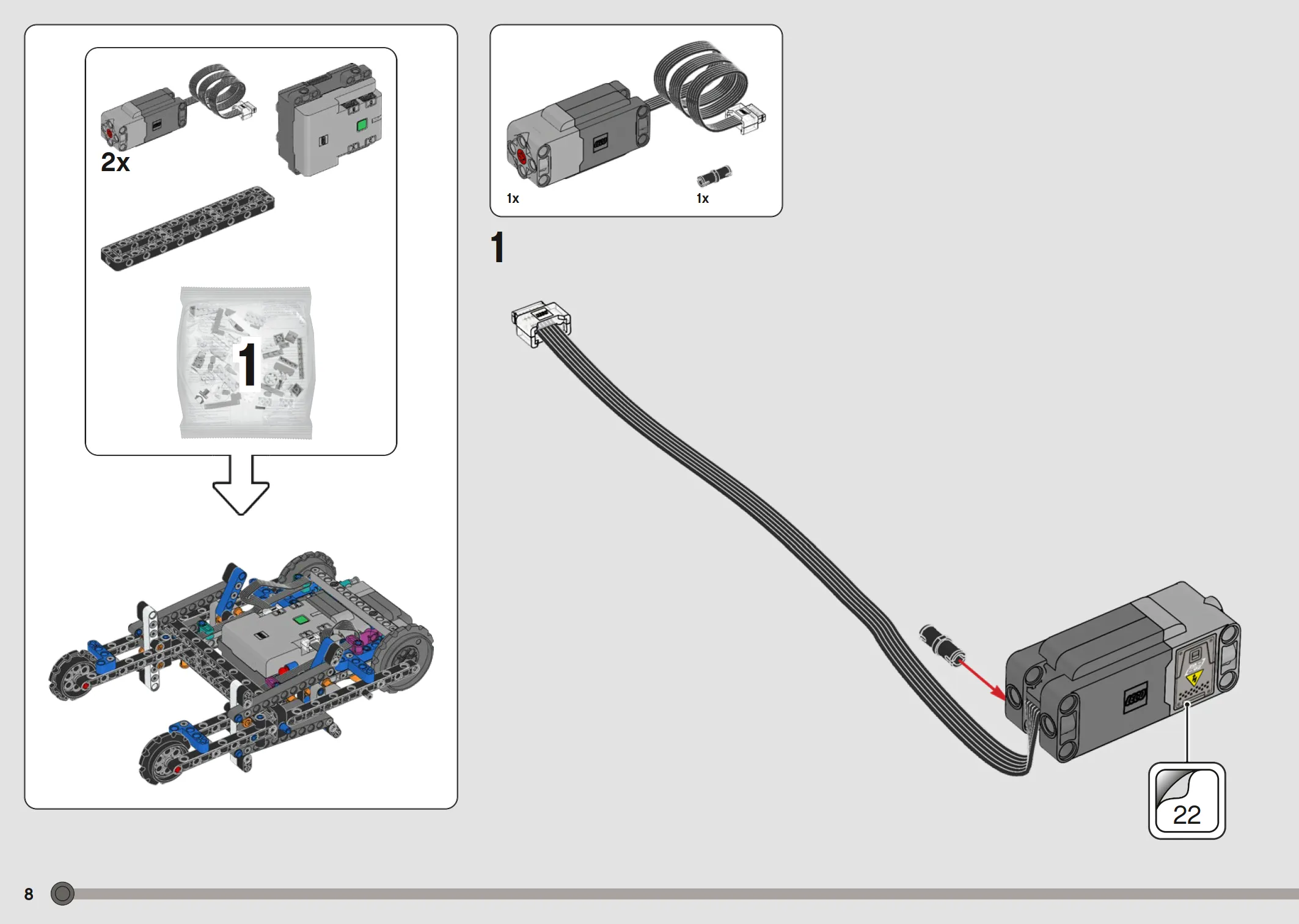 2x

1

1x

1x

1

22

8