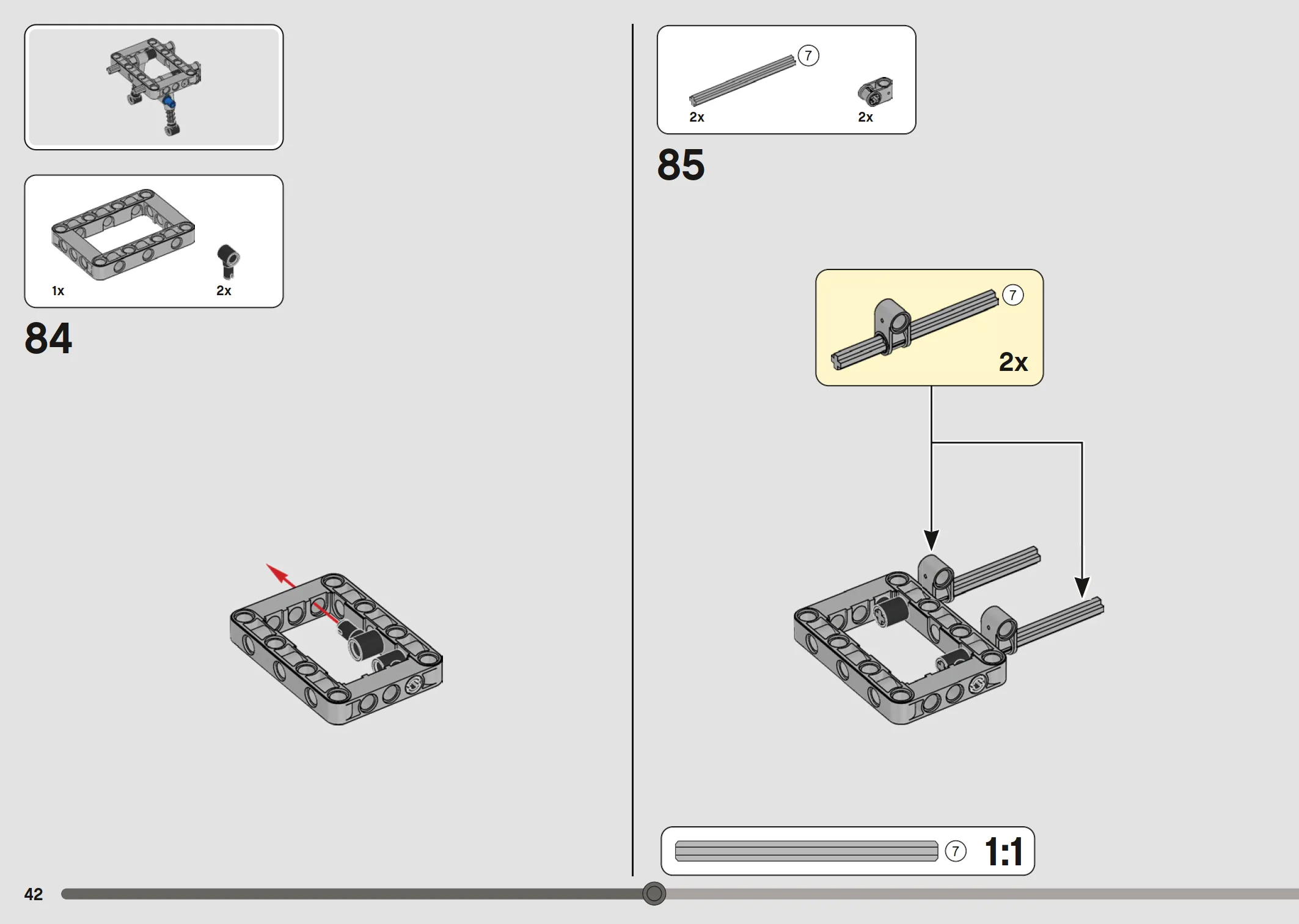 1x
2x

84

7
2x
2x

85

7
2x

7
1:1

42