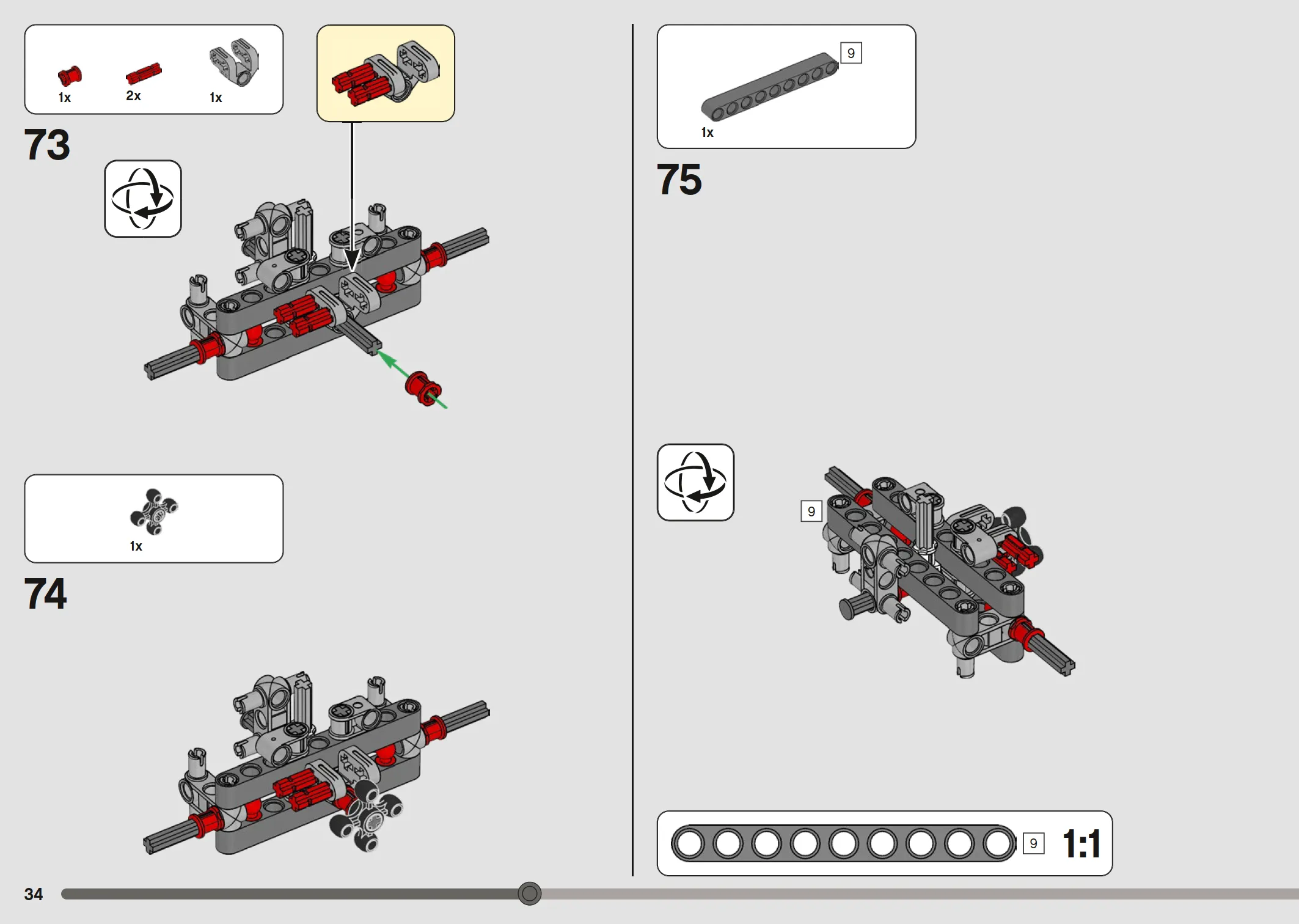 1x 2x 1x

73

1x

74

9

1x

75

9

9 1:1

34