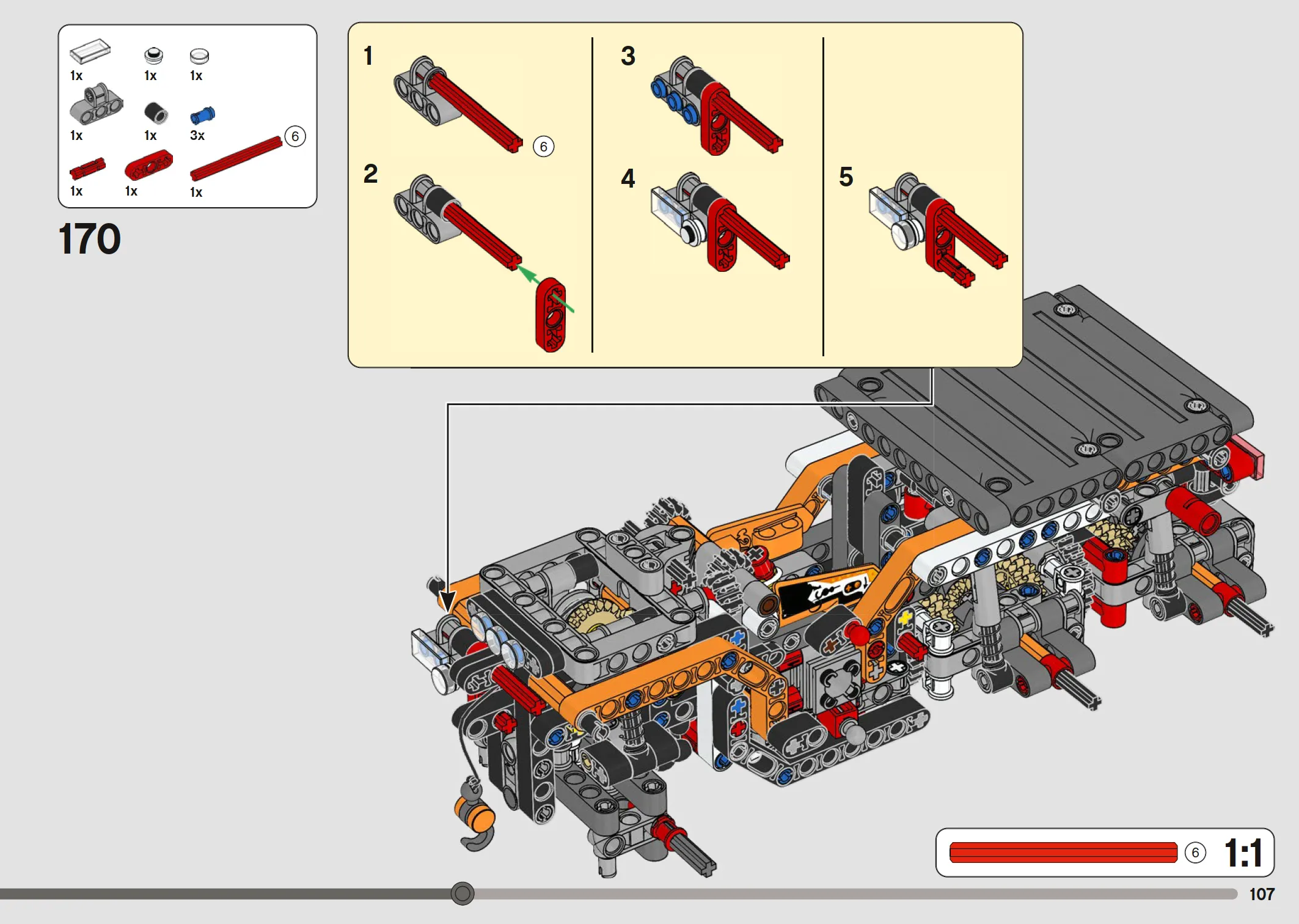 1x
1x
1x
1x
1x
3x
6
1x
1x
1x

170

1
6
2
3
4
5

6
1:1

107