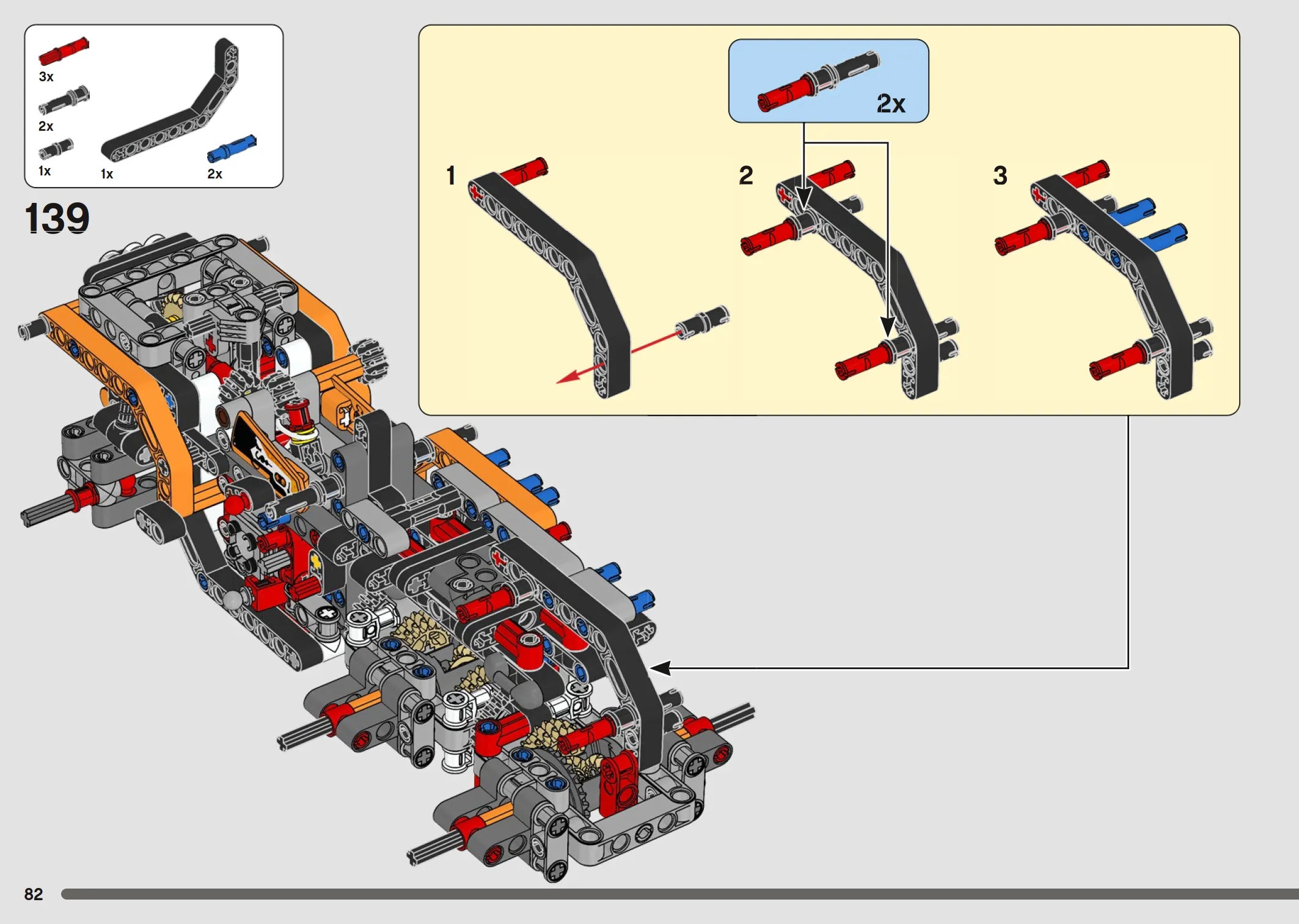 3x
2x
1x
1x
2x

139

2x

1

2

3

82