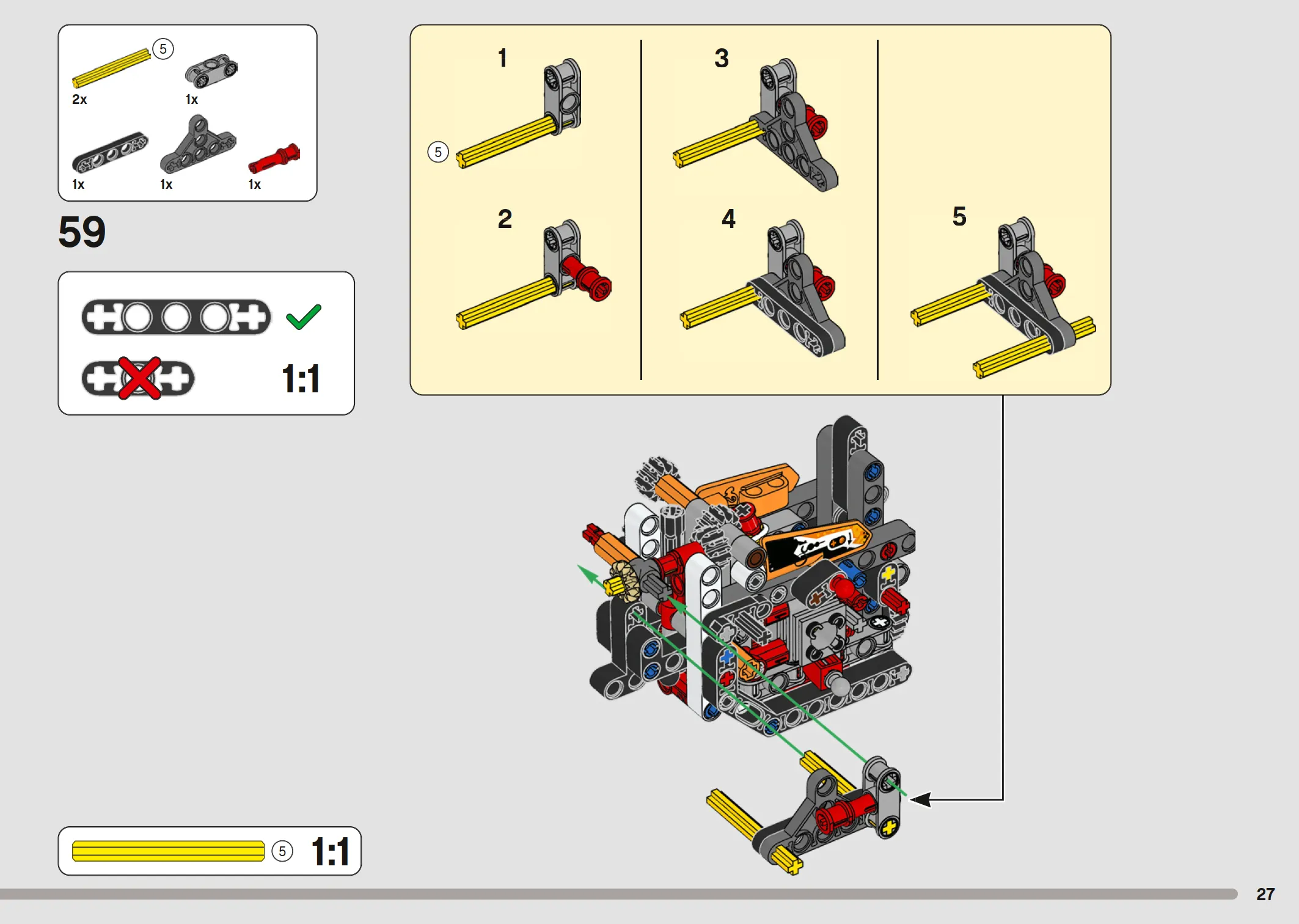 5
2x
1x
1x
1x
1x

59

1:1

1
5
2
3
4
5

5
1:1

27