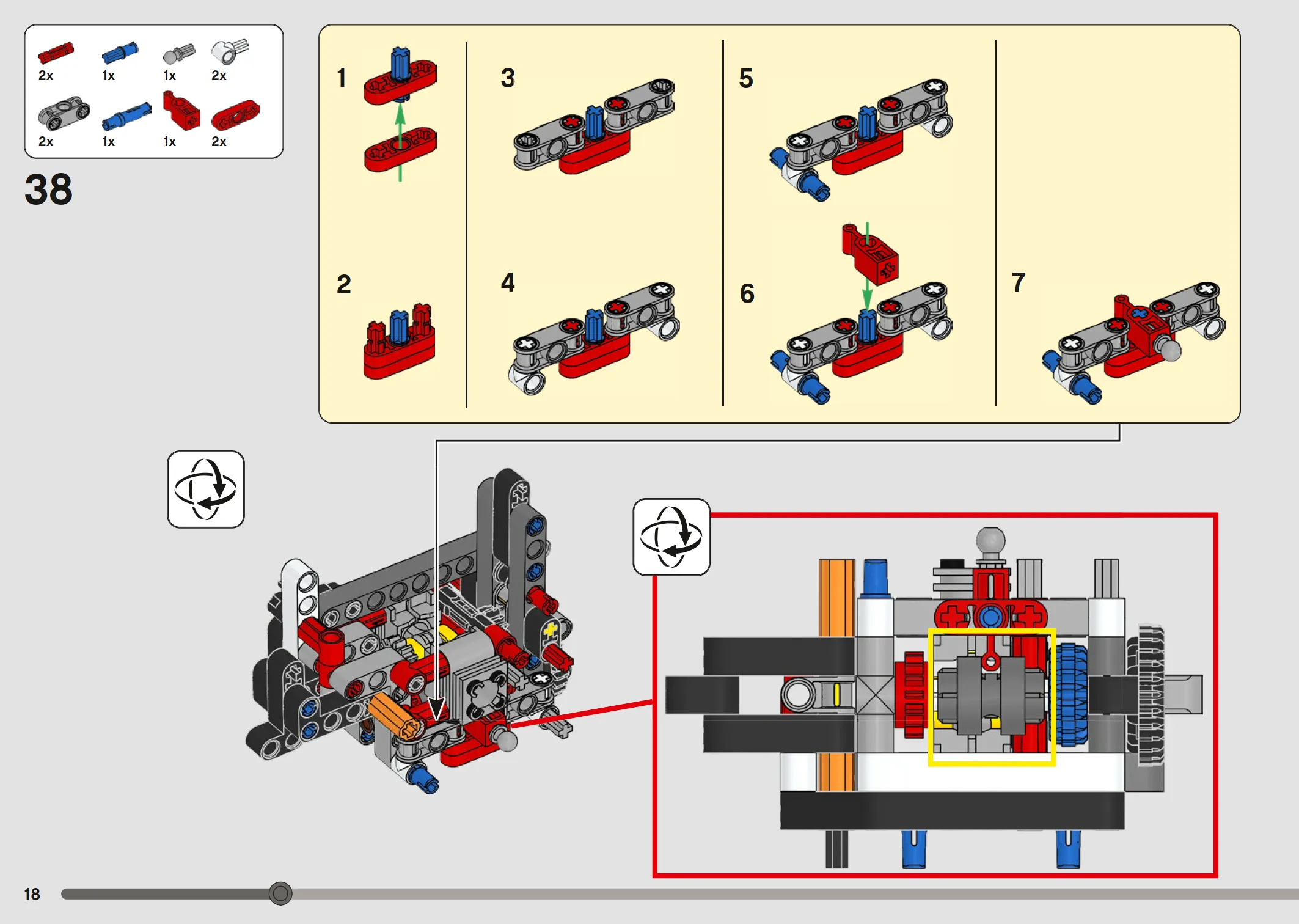 2x 1x 1x 2x
2x 1x 1x 2x

38

1
2
3
4
5
6
7

18