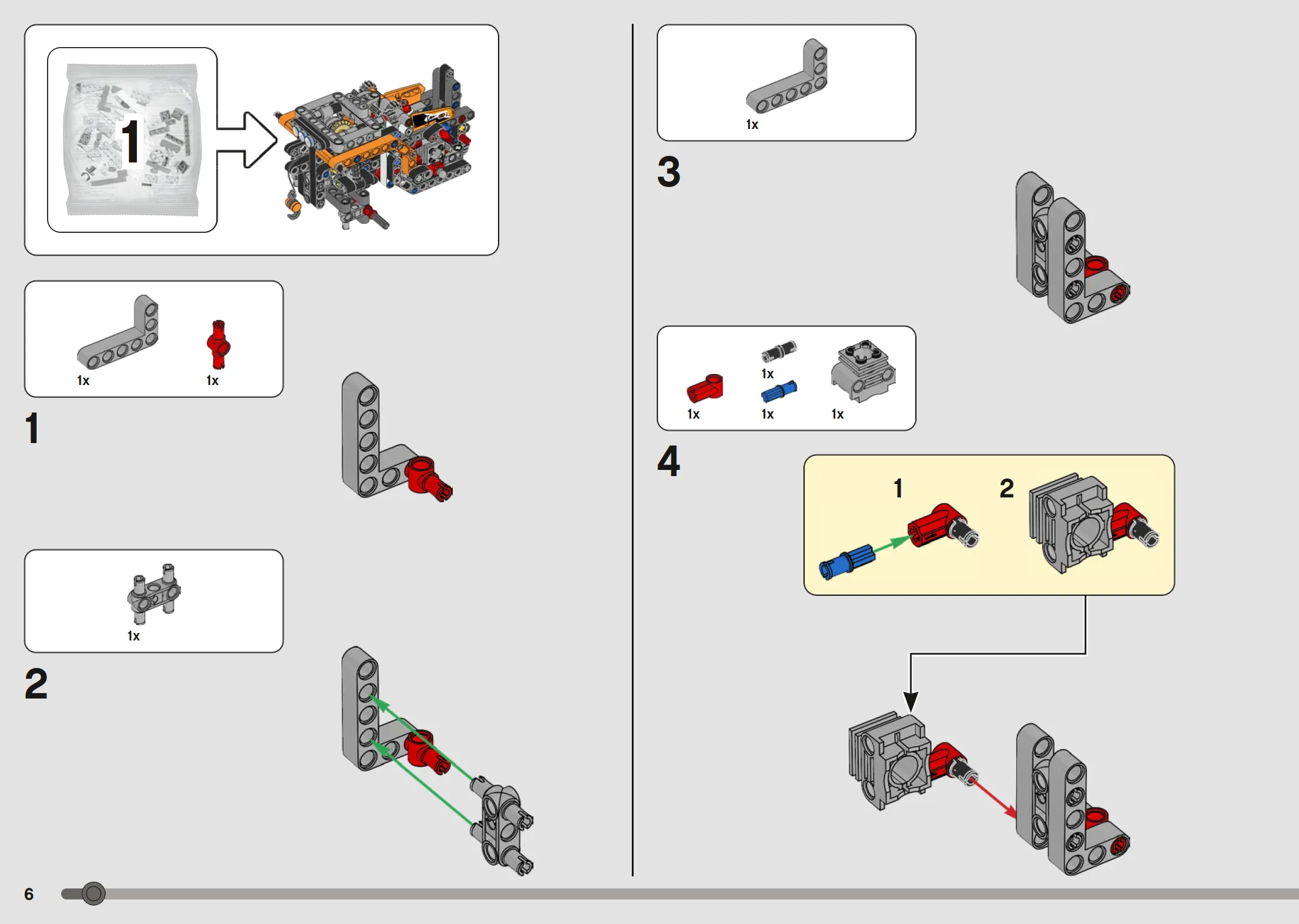 1

1x

1x

1

1x

2

1x

3

1x

1x

1x

1x

4

1

2

6