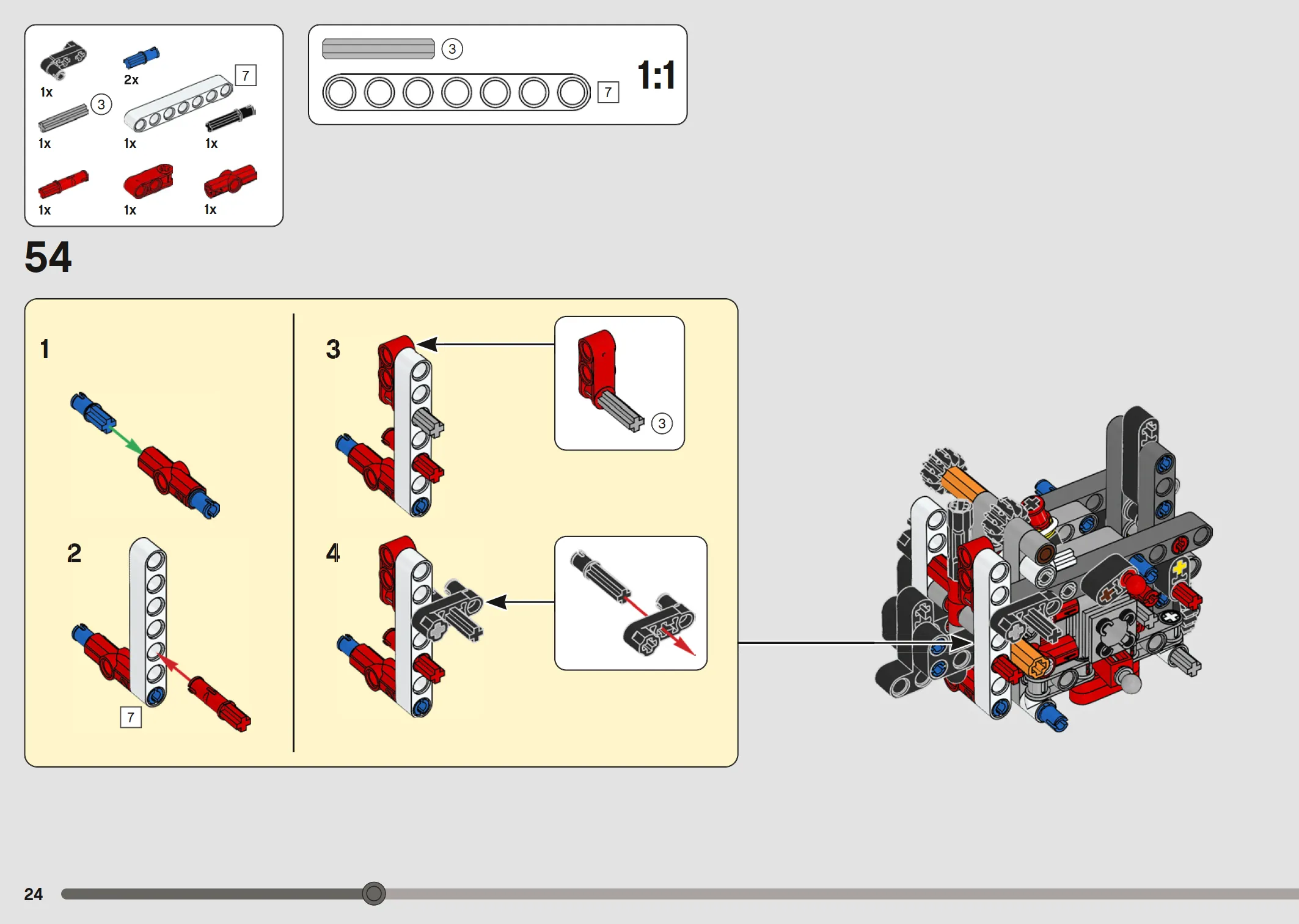 1x
2x
7
3
1x
1x
1x
1x
1x
1x

3
7
1:1

54

1
2
7
3
3
4

24