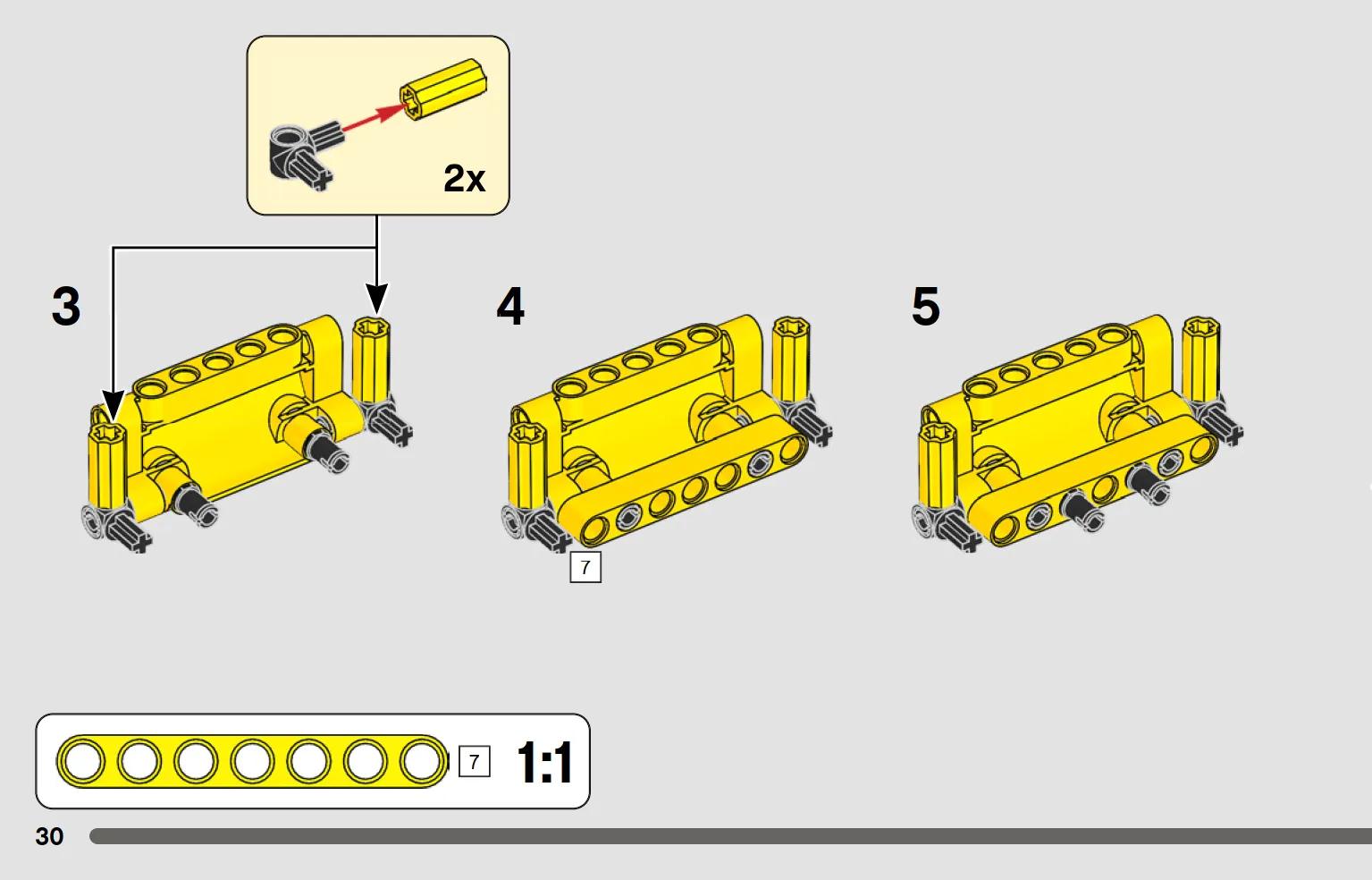 2x

3

4

7

5

7 1:1

30