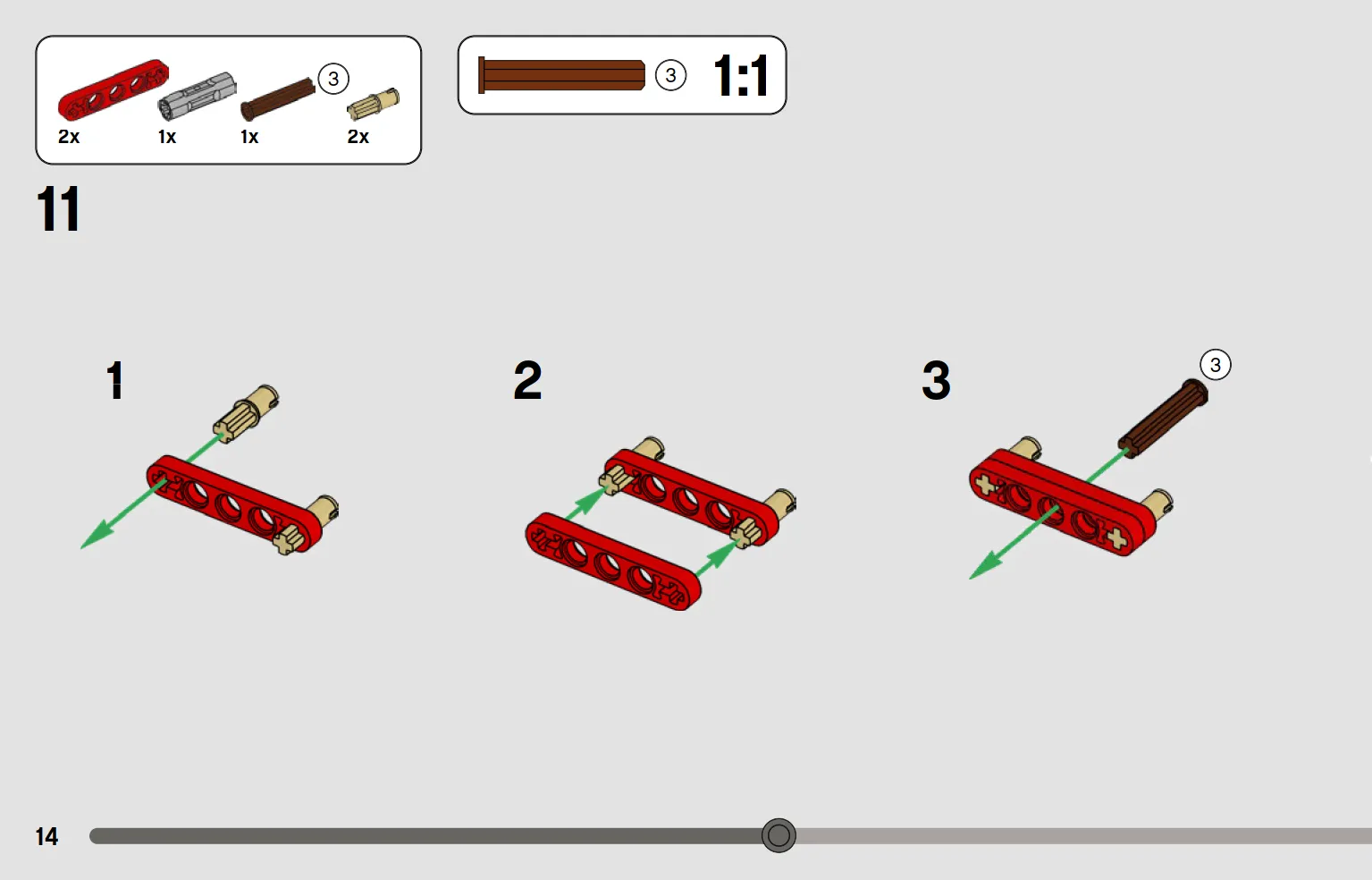 3
2x 1x 1x 2x

3 1:1

11

1

2

3

3

14