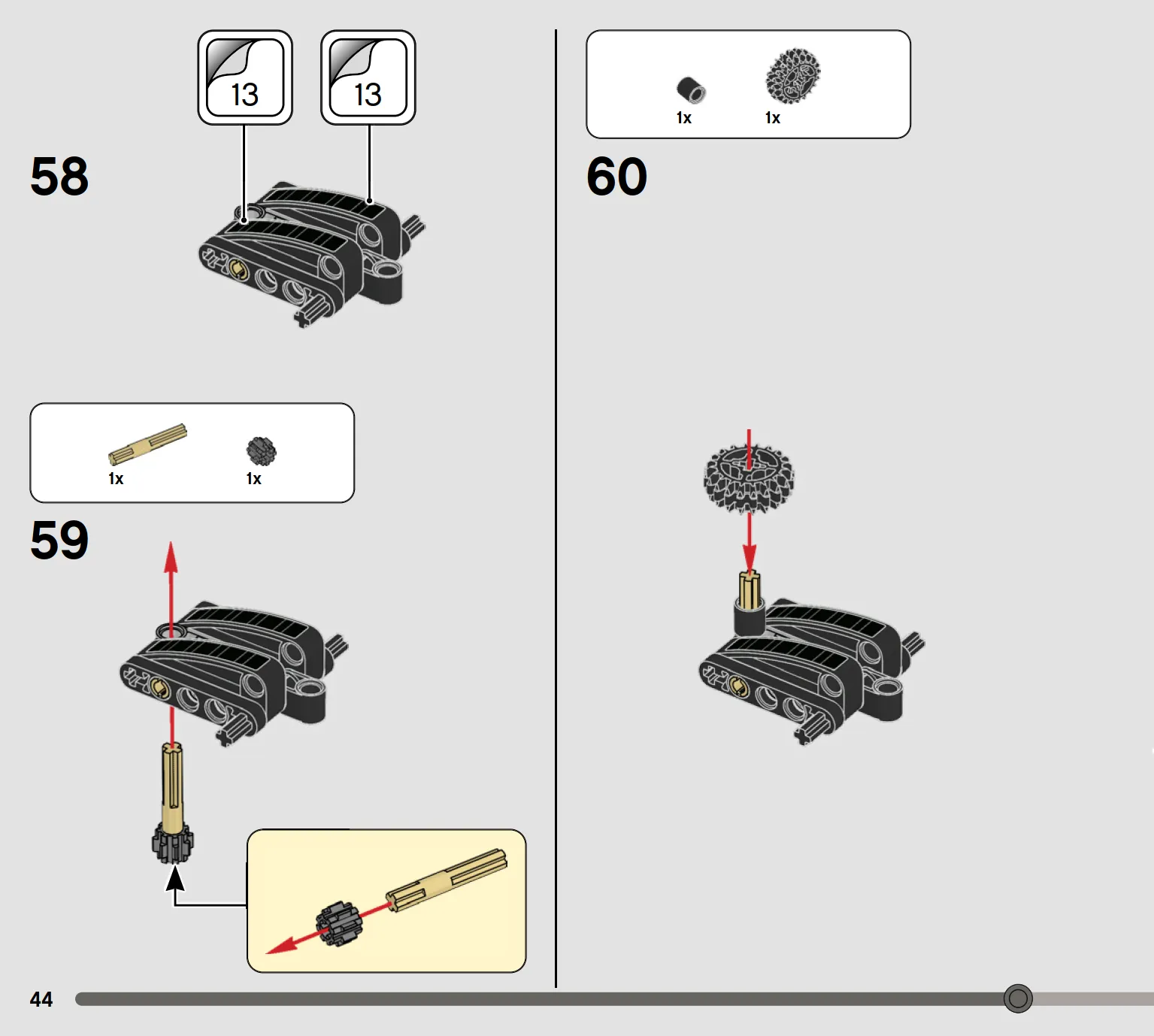 13

13

58

1x 1x

59

1x 1x

60

44