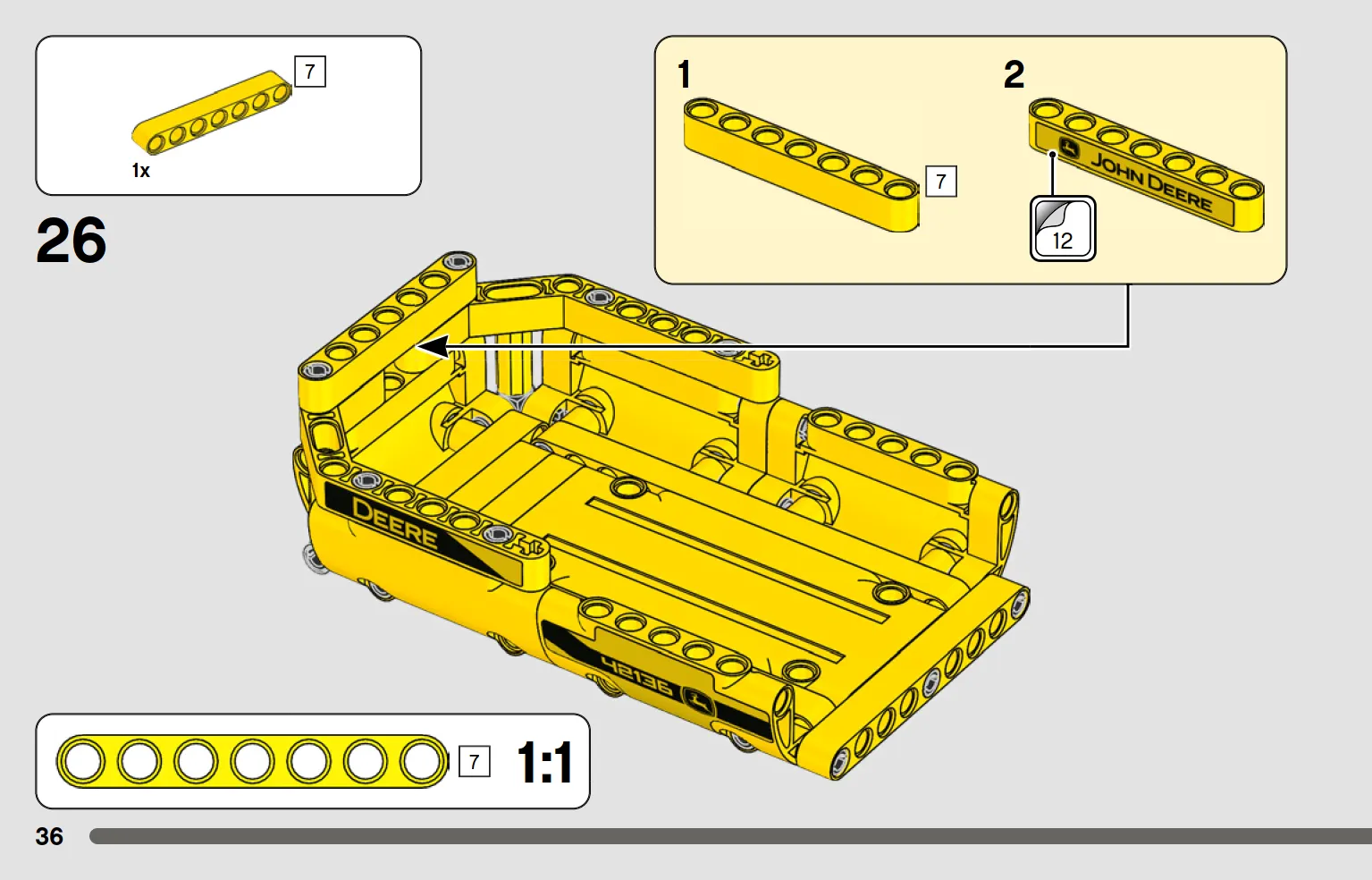 7
1x

26

1
7

2
JOHN DEERE
12

DEERE
42136

7
1:1

36