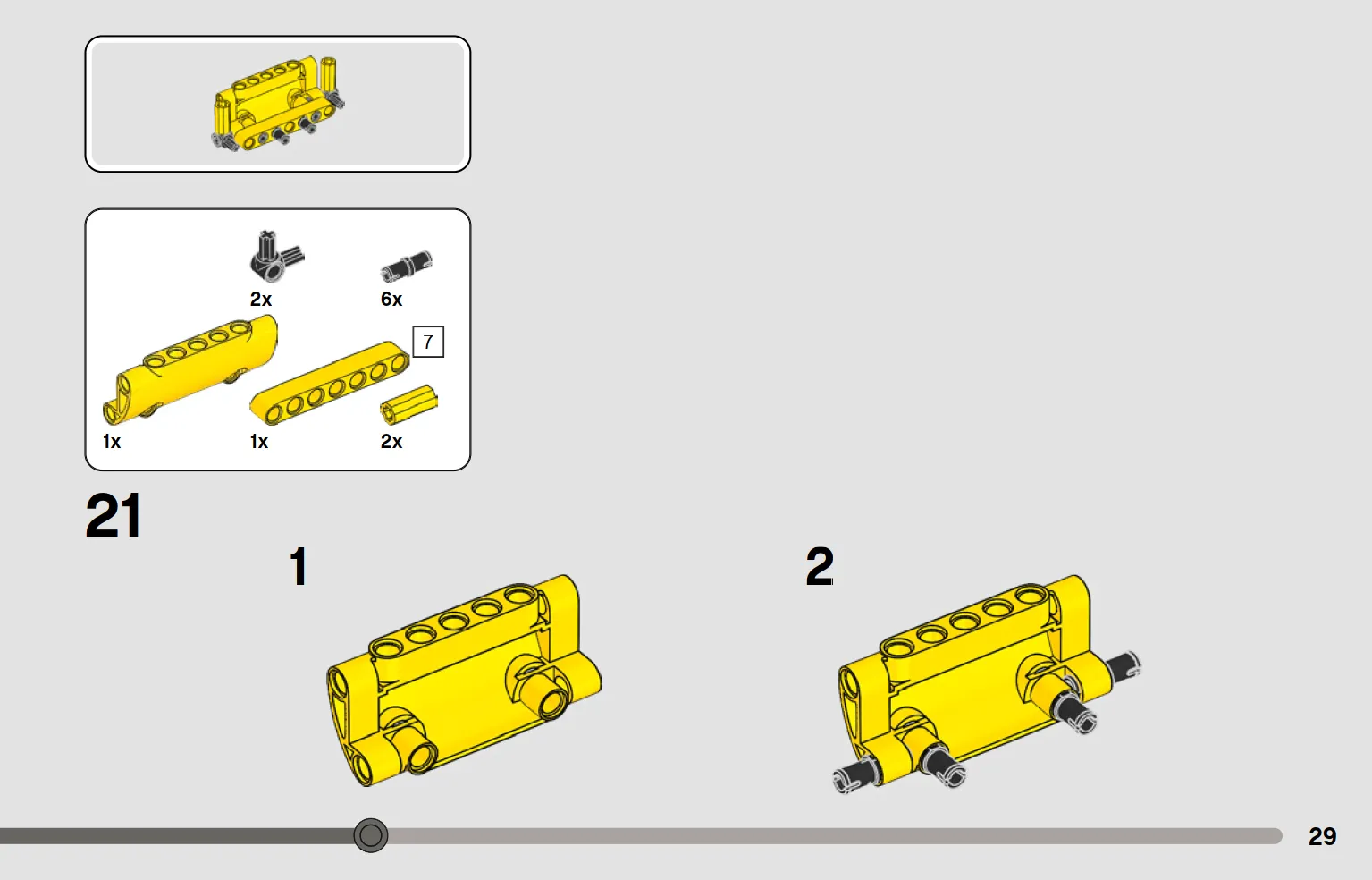 2x
6x
7
1x
1x
2x

21

1

2

29