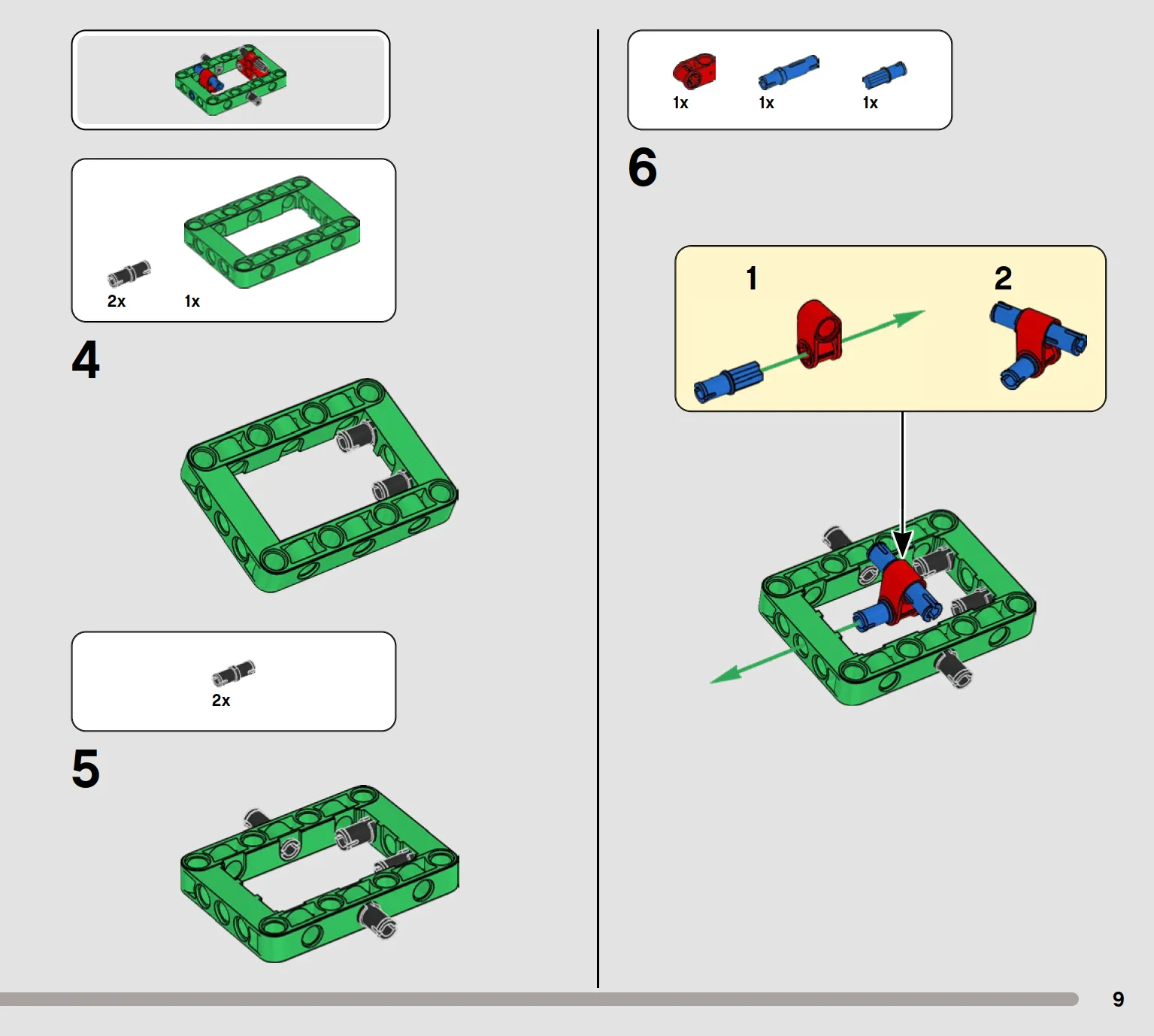 2x 1x

4

2x

5

1x 1x 1x

6

1

2

9